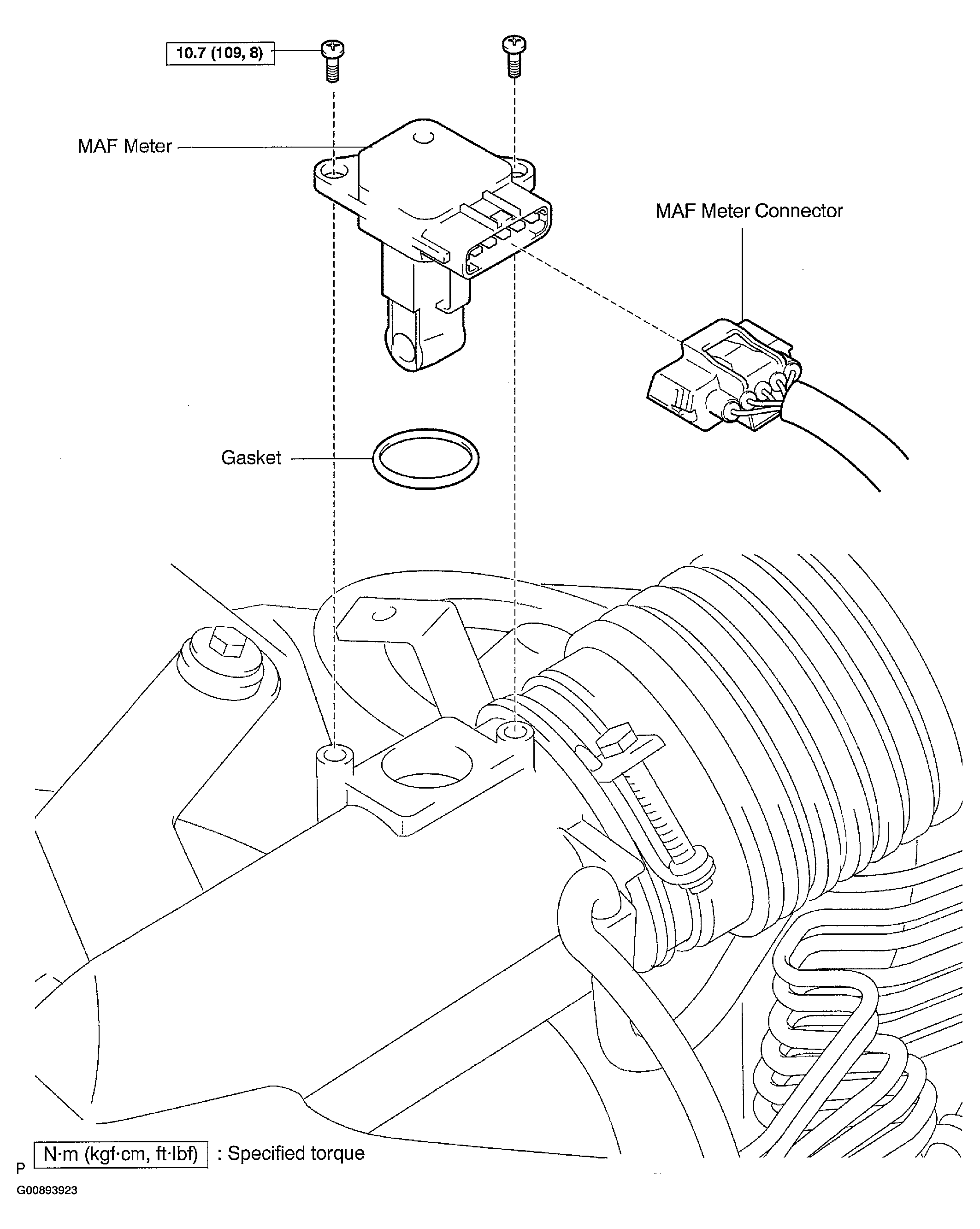 10.7 (109, 8)

MAF Meter

MAF Meter Connector

Gasket

P N·m (kgf·cm, ft·lbf) : Specified torque

G00893923