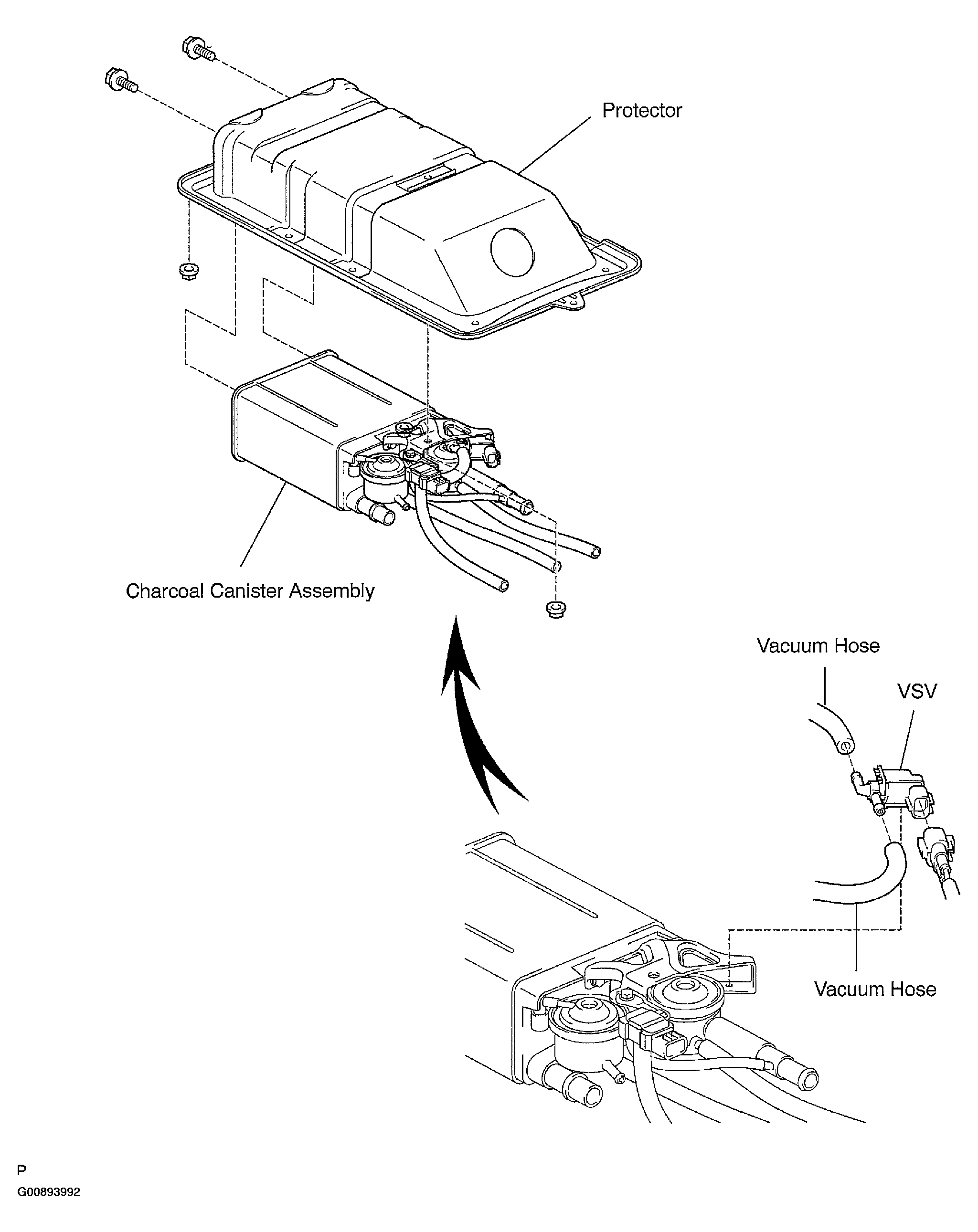 Protector

Charcoal Canister Assembly

Vacuum Hose

VSV

Vacuum Hose

P
G00893992