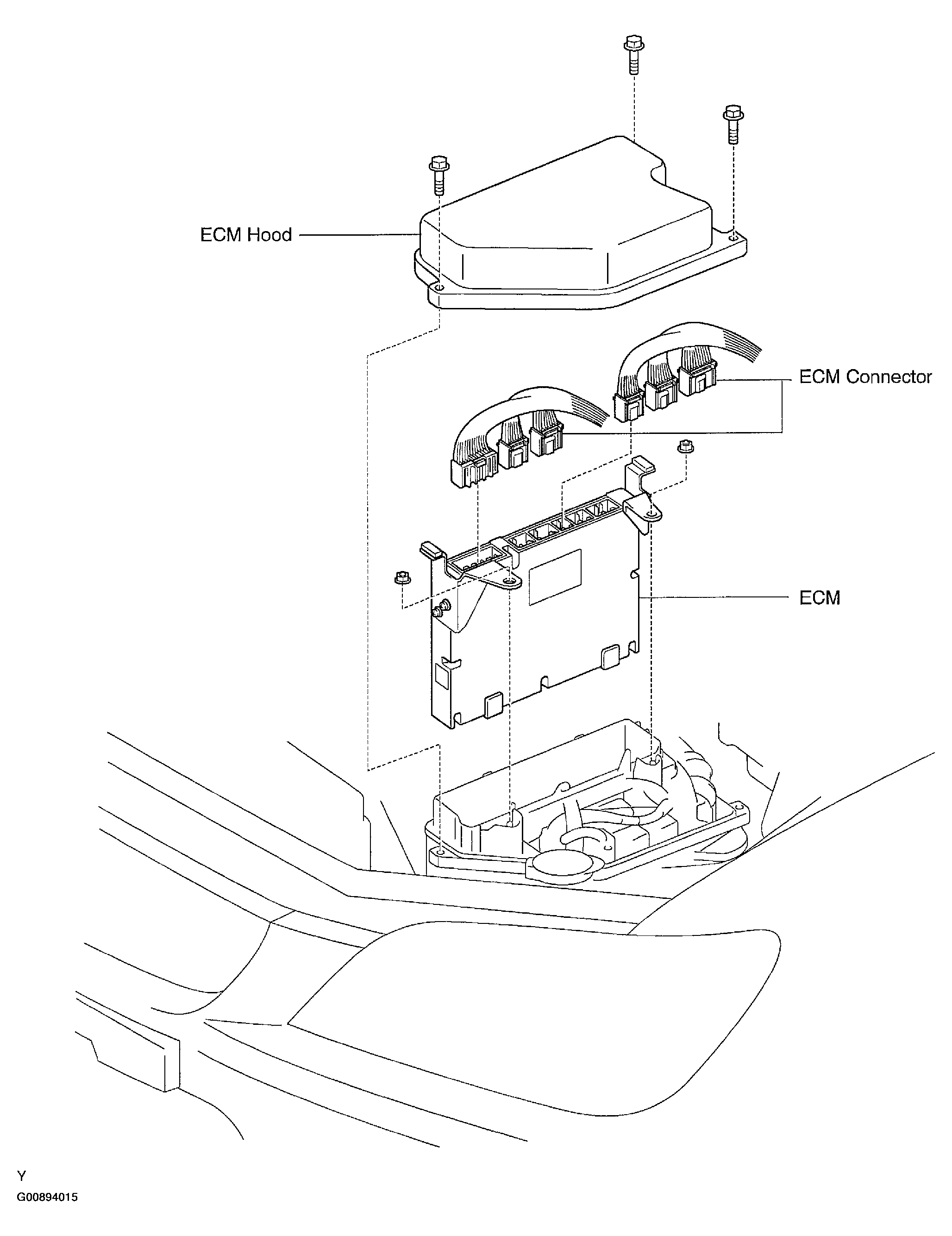 ECM Hood
ECM Connector
ECM
Y
G00894015