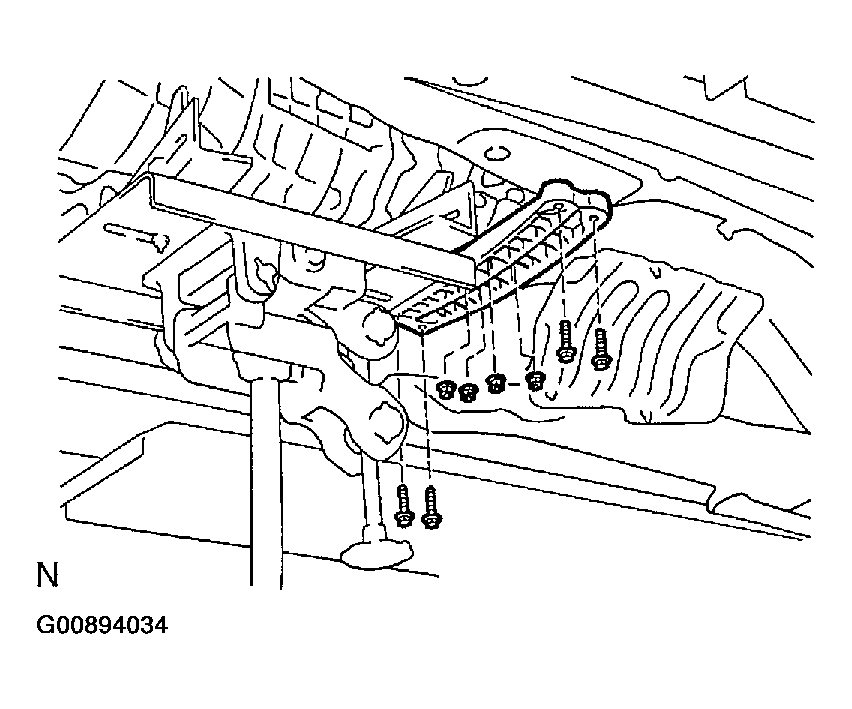 N

G00894034