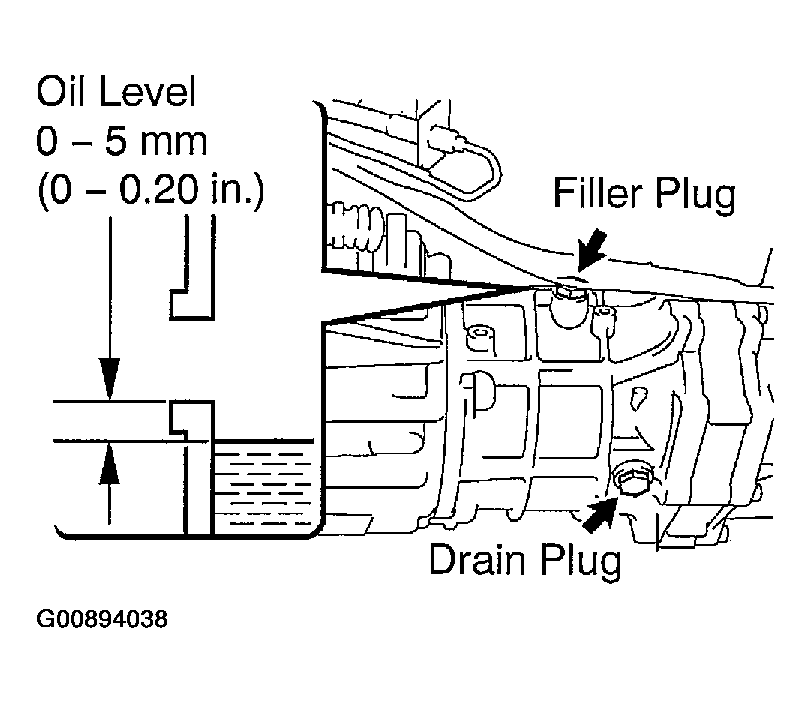 Oil Level
0 – 5 mm
(0 – 0.20 in.)

Filler Plug

Drain Plug

G00894038