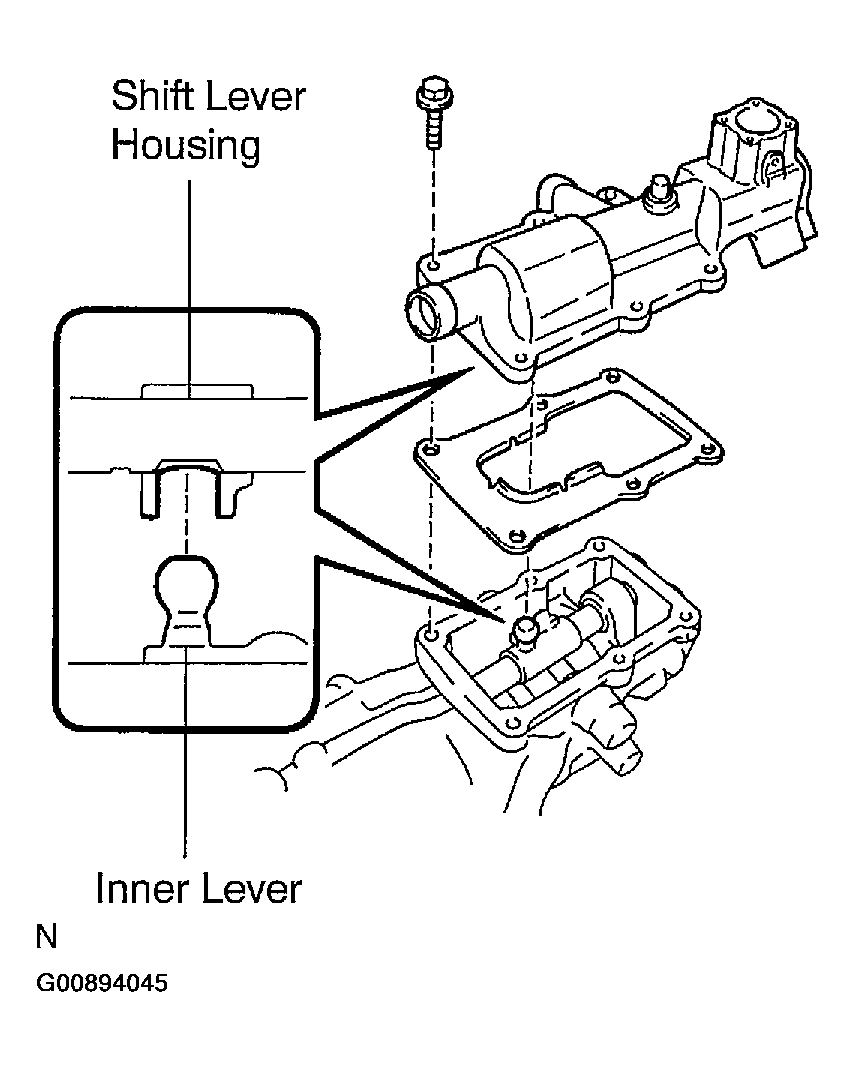 Shift Lever Housing

Inner Lever

N

G00894045