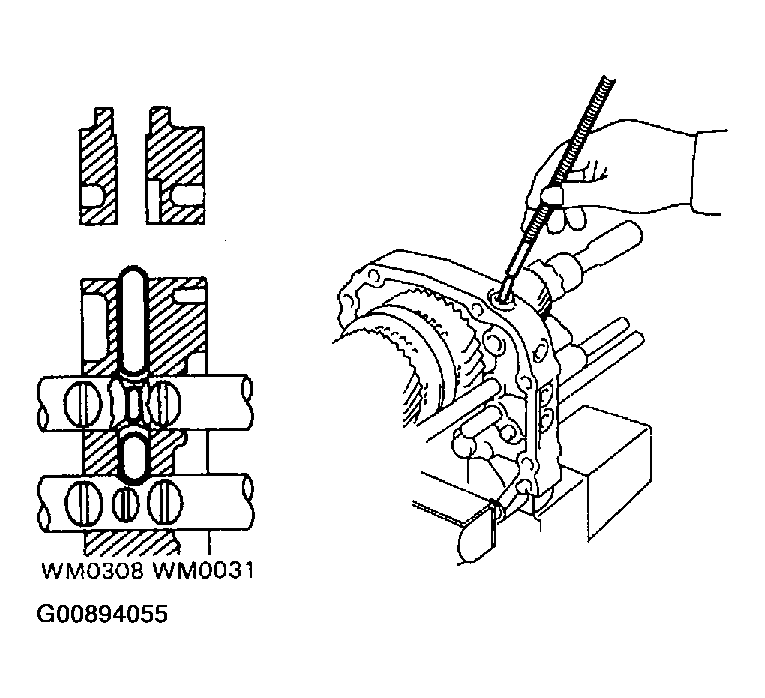 WM0308 WM0031

G00894055