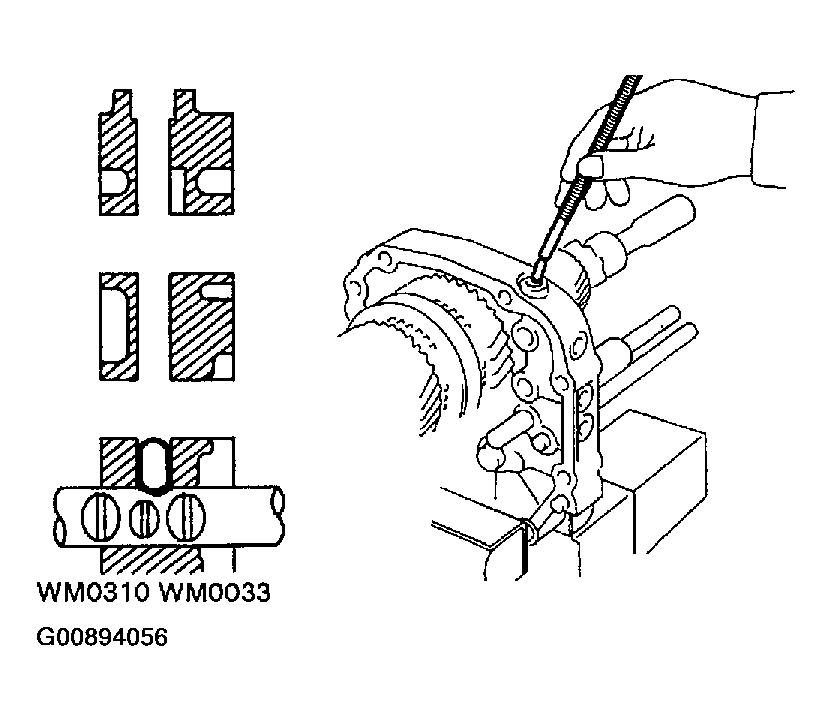 WM0310 WM0033

G00894056