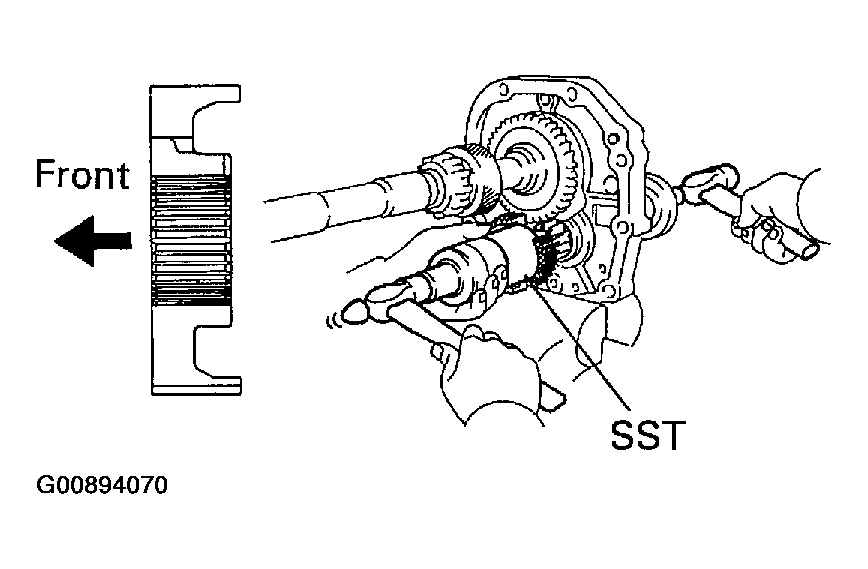 Front

SST

G00894070