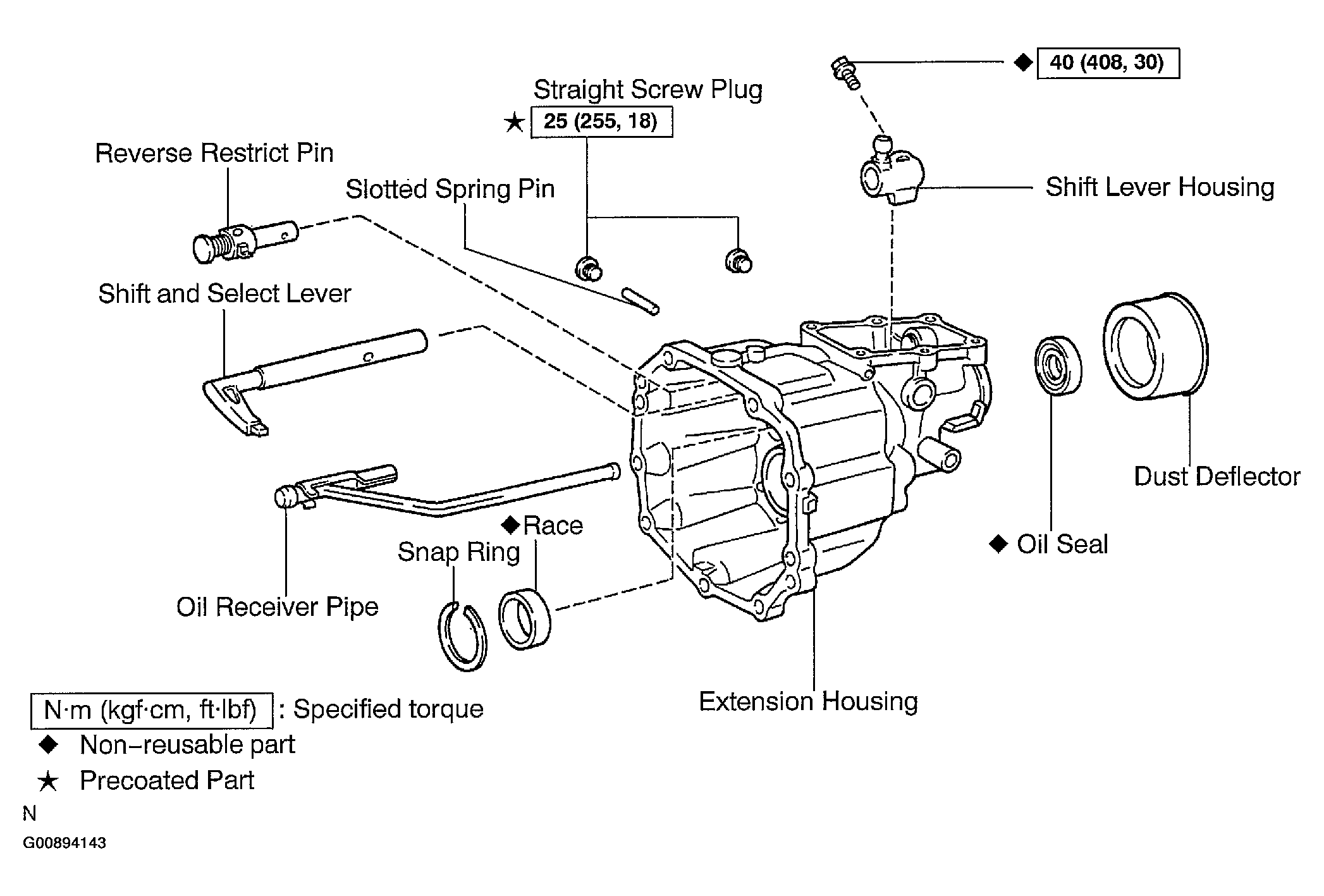 ◆ 40 (408, 30)

Straight Screw Plug

★ 25 (255, 18)

Reverse Restrict Pin

Slotted Spring Pin

Shift Lever Housing

Shift and Select Lever

Dust Deflector

◆ Race

Snap Ring

◆ Oil Seal

Oil Receiver Pipe

Extension Housing

N·m (kgf·cm, ft·lbf) : Specified torque

◆ Non–reusable part

★ Precoated Part

N

G00894143