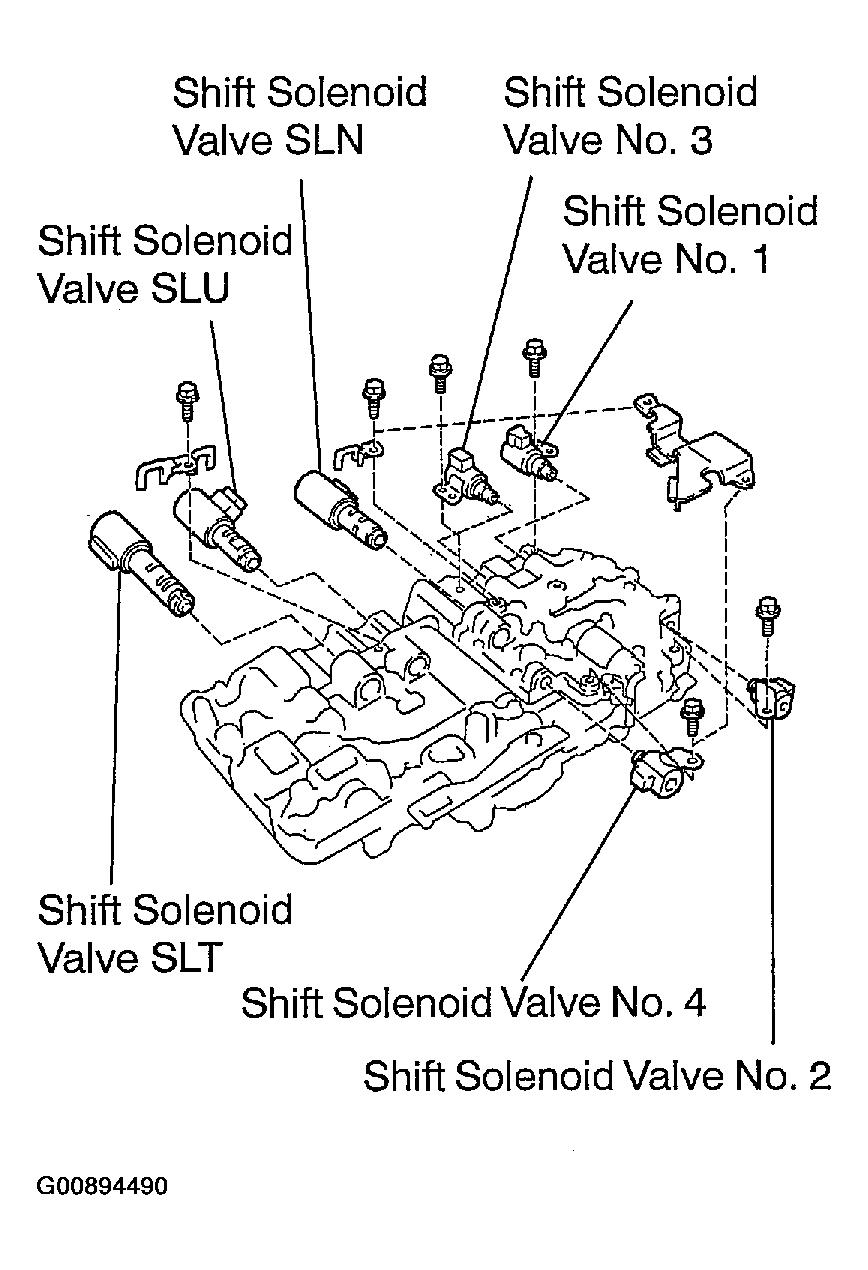 Shift Solenoid Valve SLN

Shift Solenoid Valve No. 3

Shift Solenoid Valve No. 1

Shift Solenoid Valve SLU

Shift Solenoid Valve SLT

Shift Solenoid Valve No. 4

Shift Solenoid Valve No. 2

G00894490