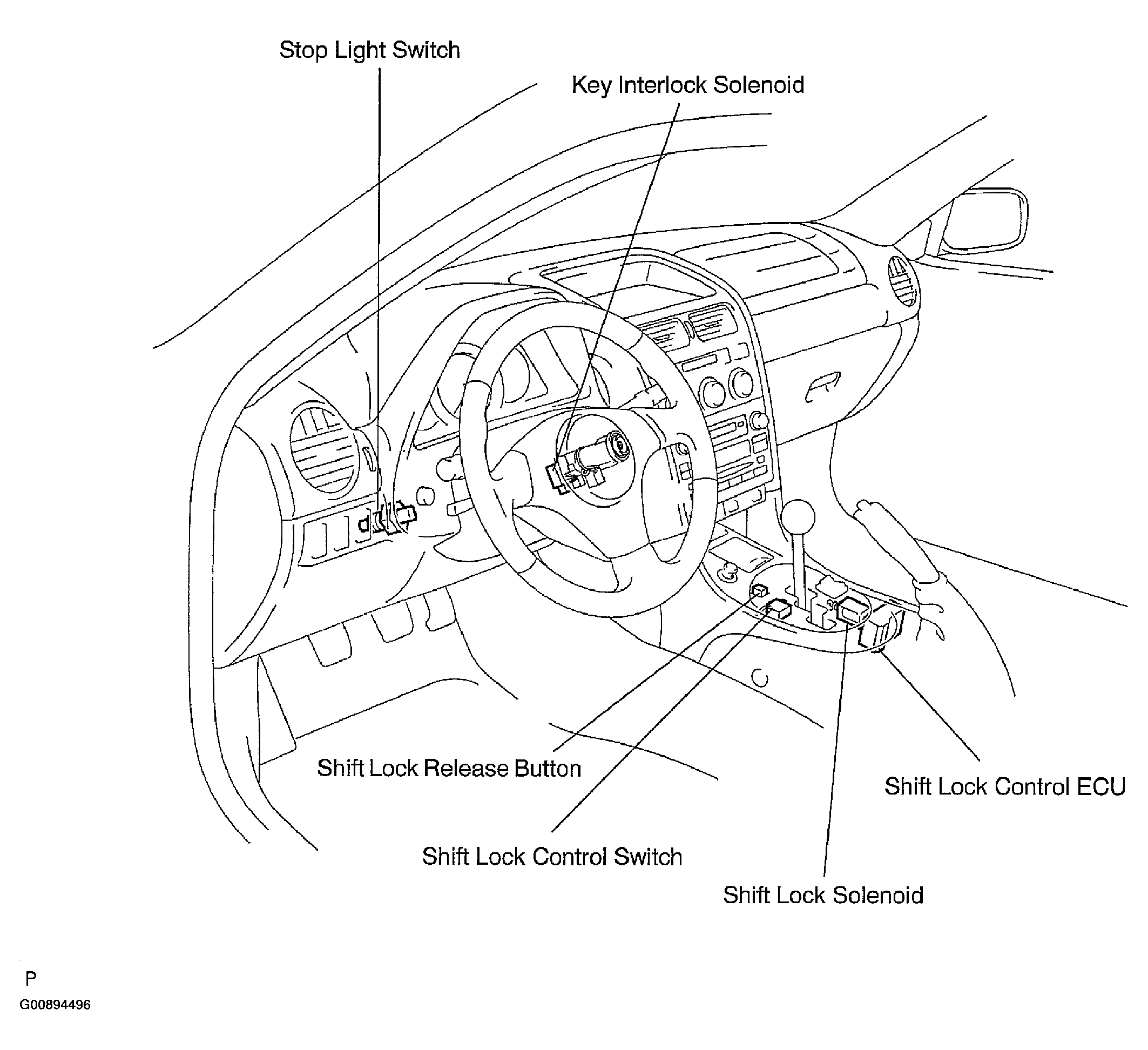 Stop Light Switch

Key Interlock Solenoid

Shift Lock Release Button

Shift Lock Control ECU

Shift Lock Control Switch

Shift Lock Solenoid

P

G00894496