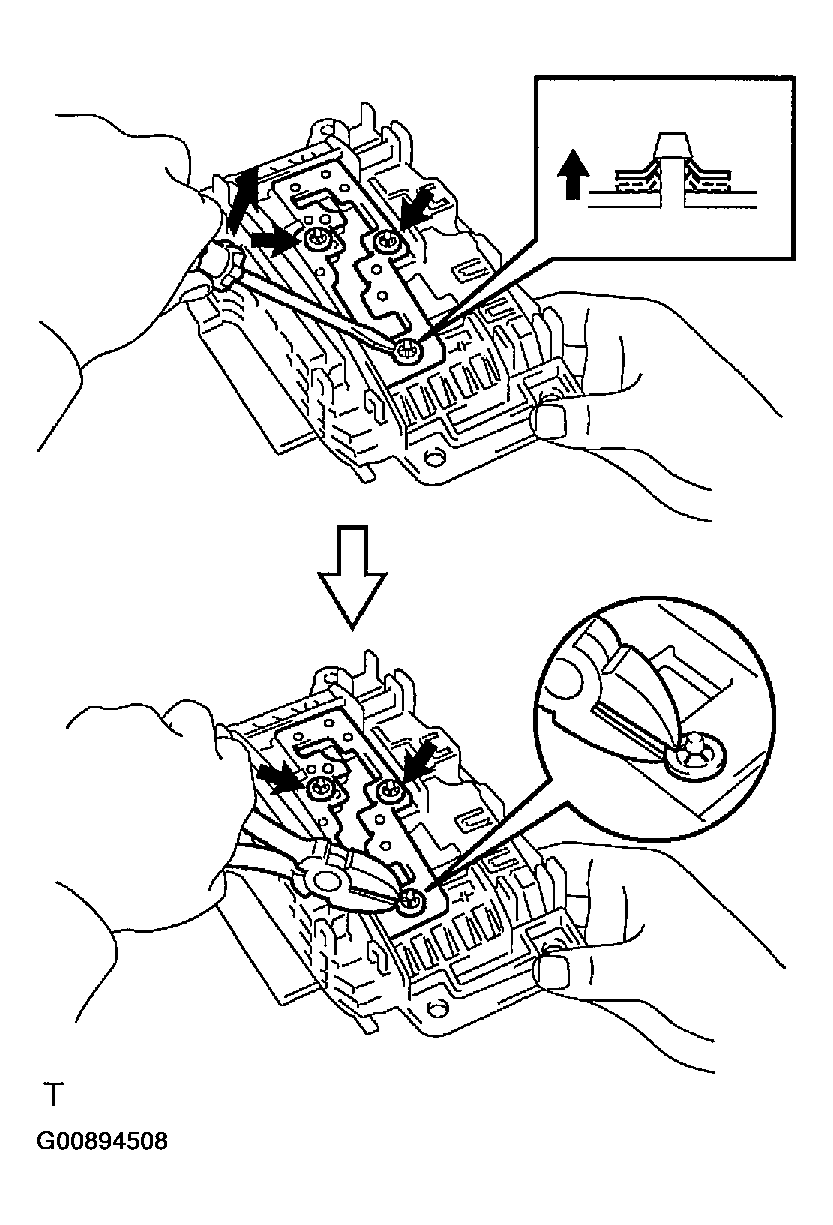 T
G00894508