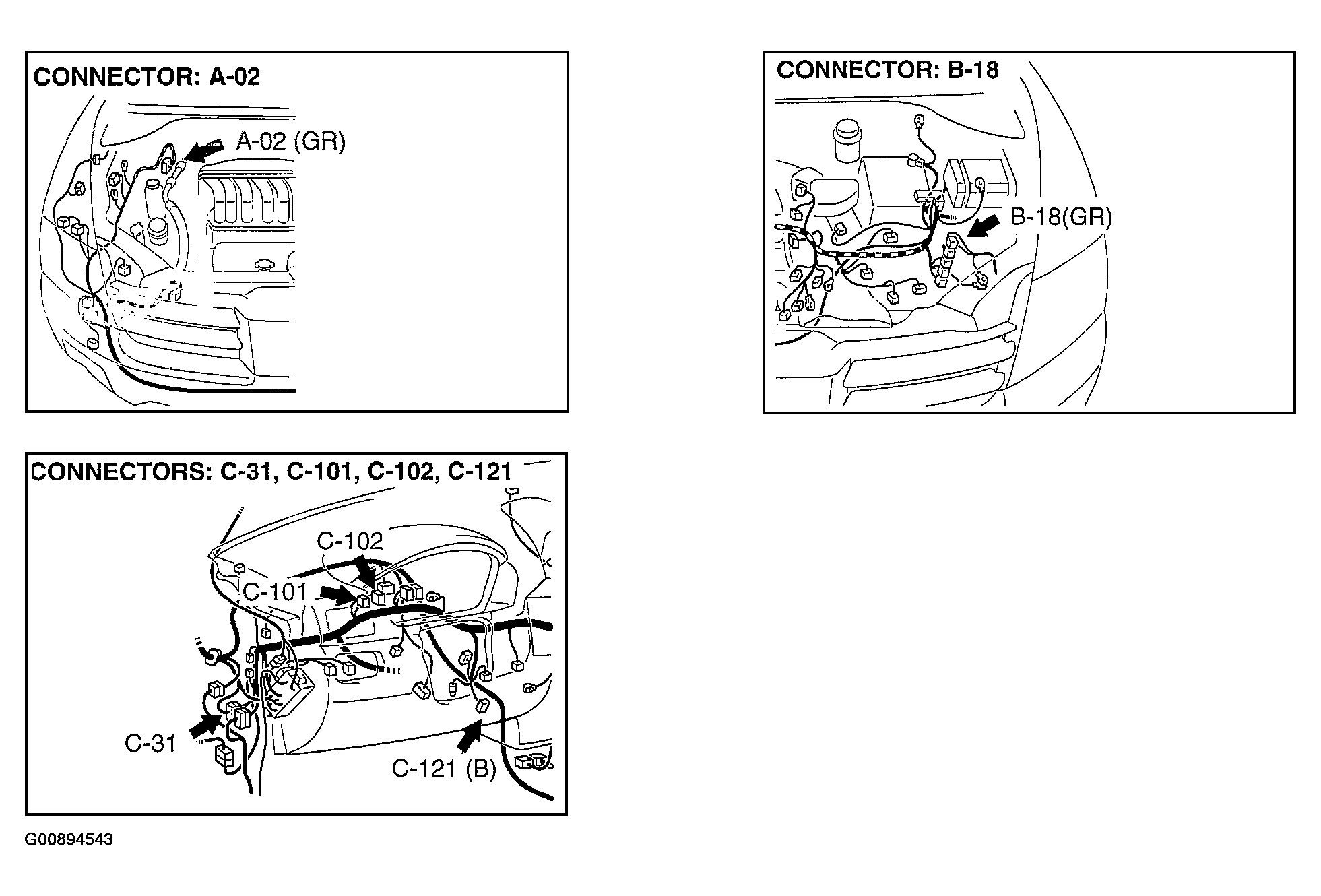 CONNECTOR: A-02

A-02 (GR)

CONNECTOR: B-18

B-18(GR)

CONNECTORS: C-31, C-101, C-102, C-121

C-102

C-101

C-31

C-121 (B)

G00894543