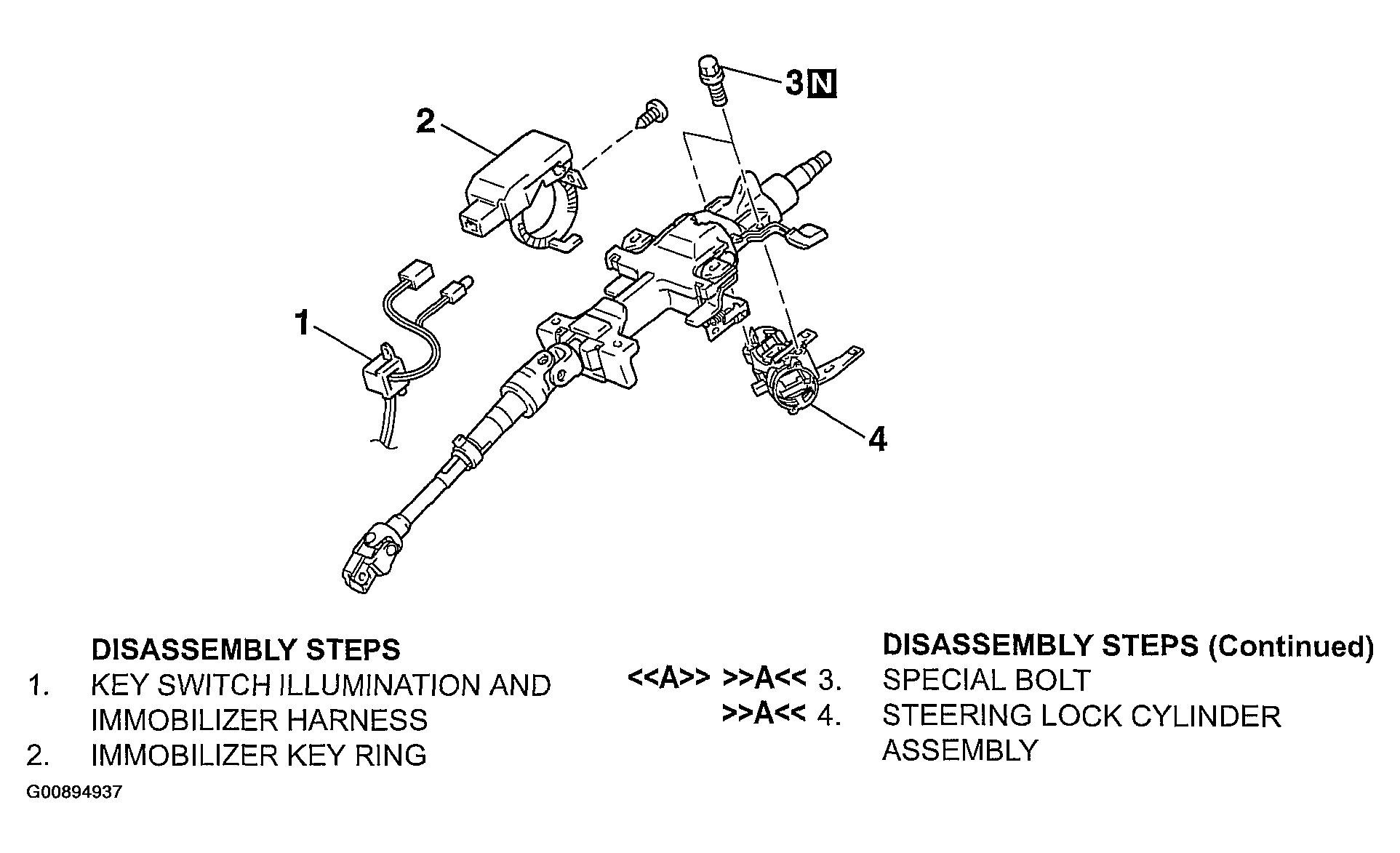 3 N

2

1

4

DISASSEMBLY STEPS
1. KEY SWITCH ILLUMINATION AND IMMOBILIZER HARNESS
2. IMMOBILIZER KEY RING

DISASSEMBLY STEPS (Continued)
<<A>> >>A<< 3. SPECIAL BOLT
>>A<< 4. STEERING LOCK CYLINDER ASSEMBLY

G00894937