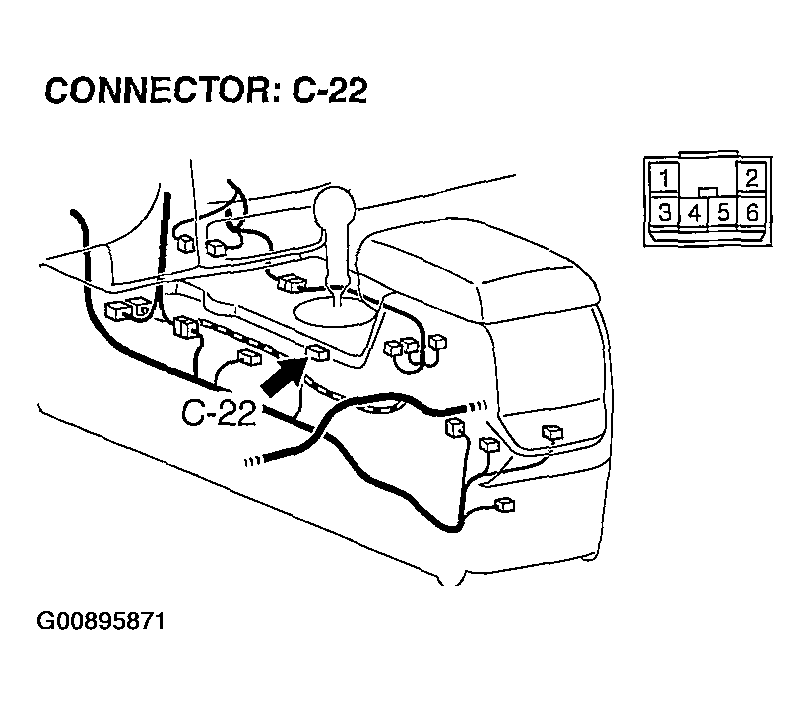 CONNECTOR: C-22

1
2
3
4
5
6

C-22

G00895871