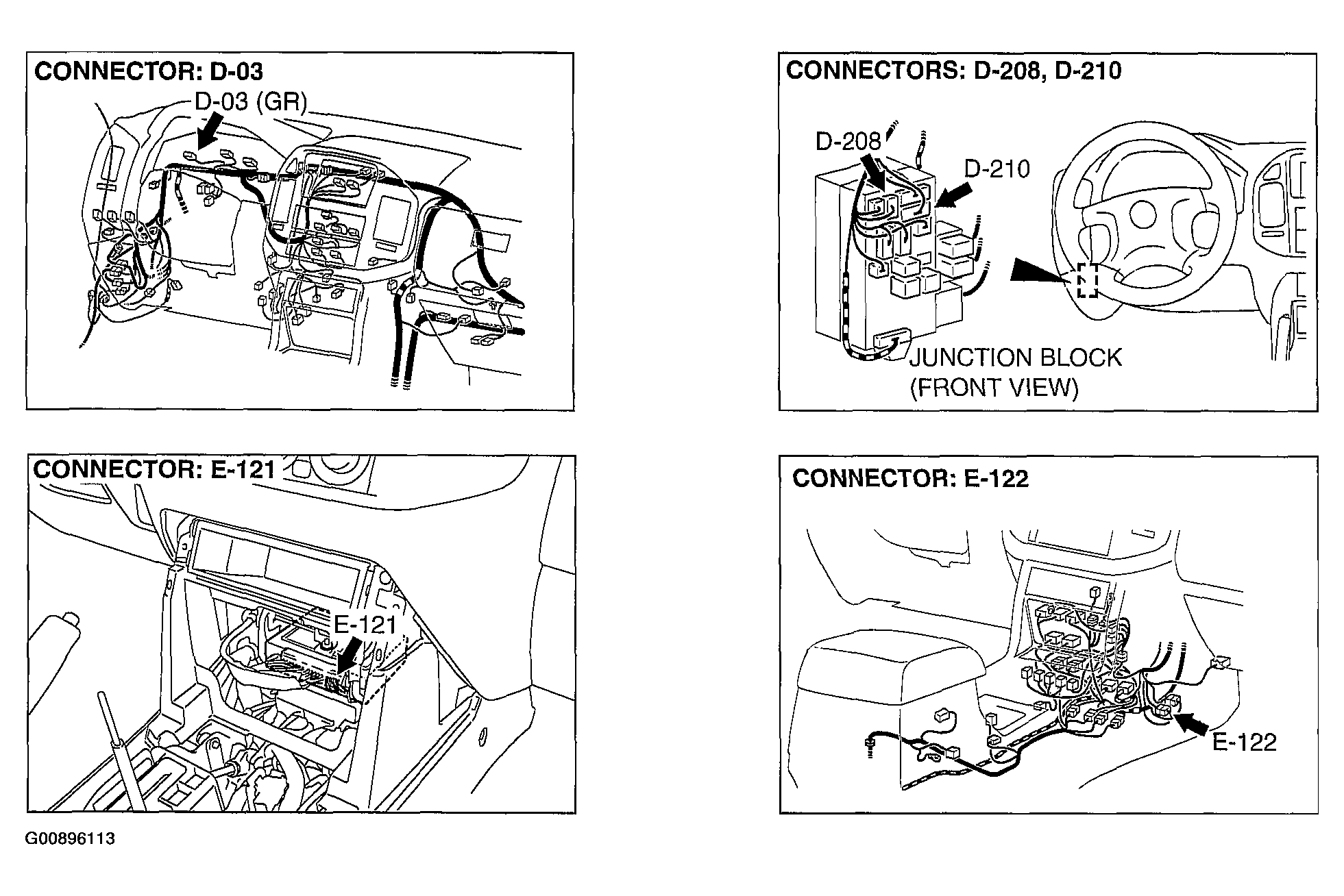 CONNECTOR: D-03

D-03 (GR)

CONNECTORS: D-208, D-210

D-208

D-210

JUNCTION BLOCK (FRONT VIEW)

CONNECTOR: E-121

E-121

CONNECTOR: E-122

E-122

G00896113