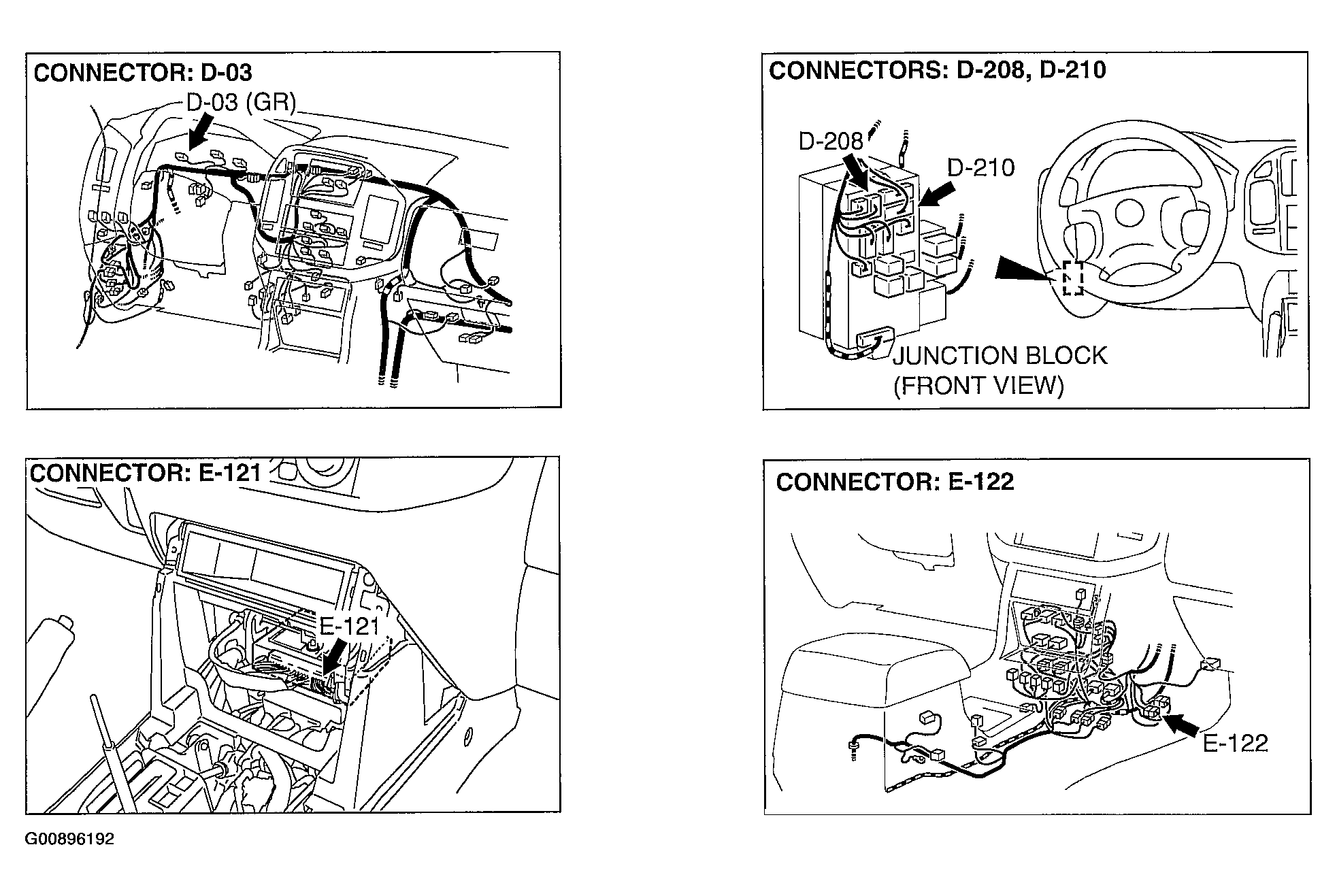 CONNECTOR: D-03

D-03 (GR)

CONNECTORS: D-208, D-210

D-208

D-210

JUNCTION BLOCK (FRONT VIEW)

CONNECTOR: E-121

E-121

CONNECTOR: E-122

E-122

G00896192