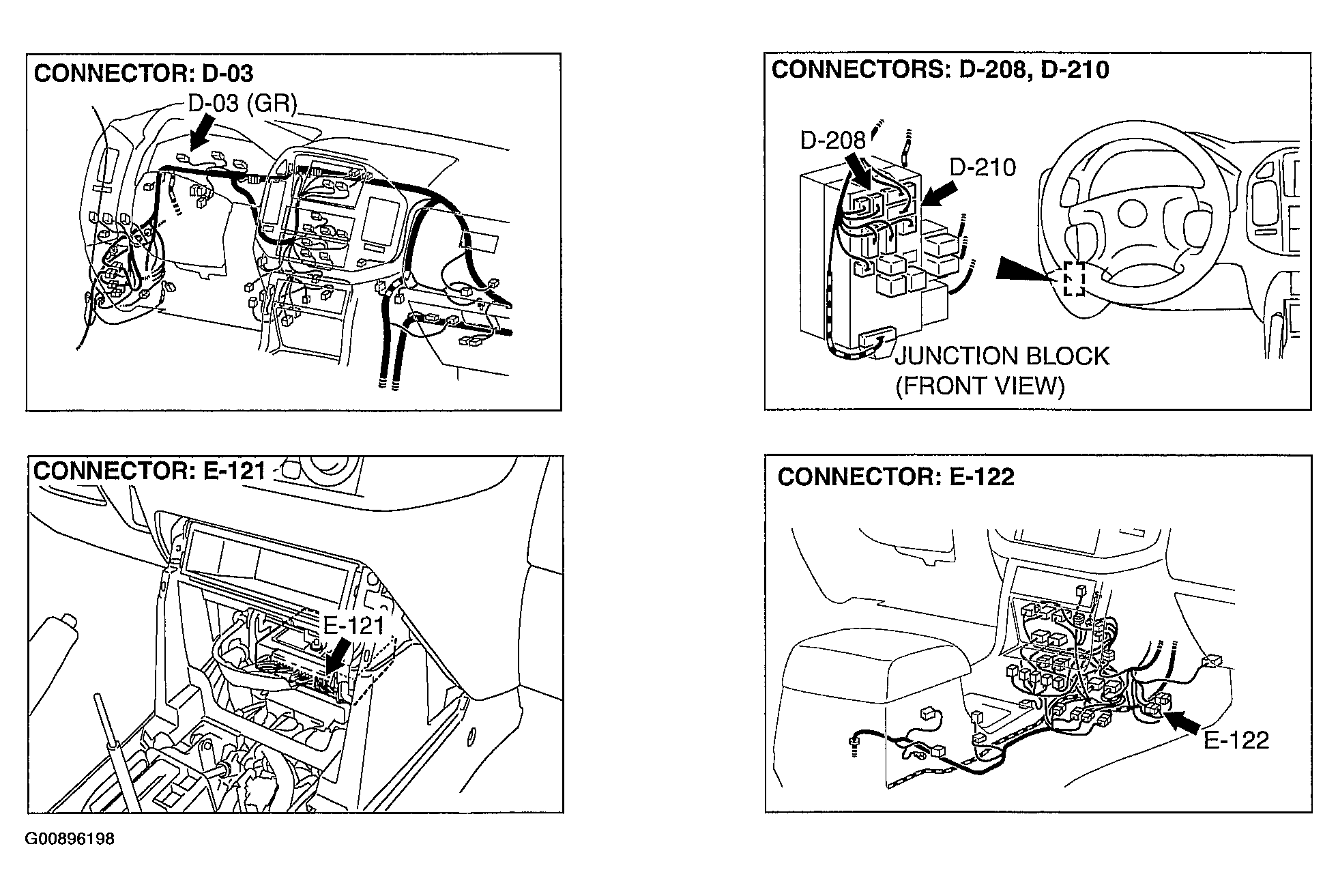 CONNECTOR: D-03

D-03 (GR)

CONNECTORS: D-208, D-210

D-208

D-210

JUNCTION BLOCK (FRONT VIEW)

CONNECTOR: E-121

E-121

CONNECTOR: E-122

E-122

G00896198