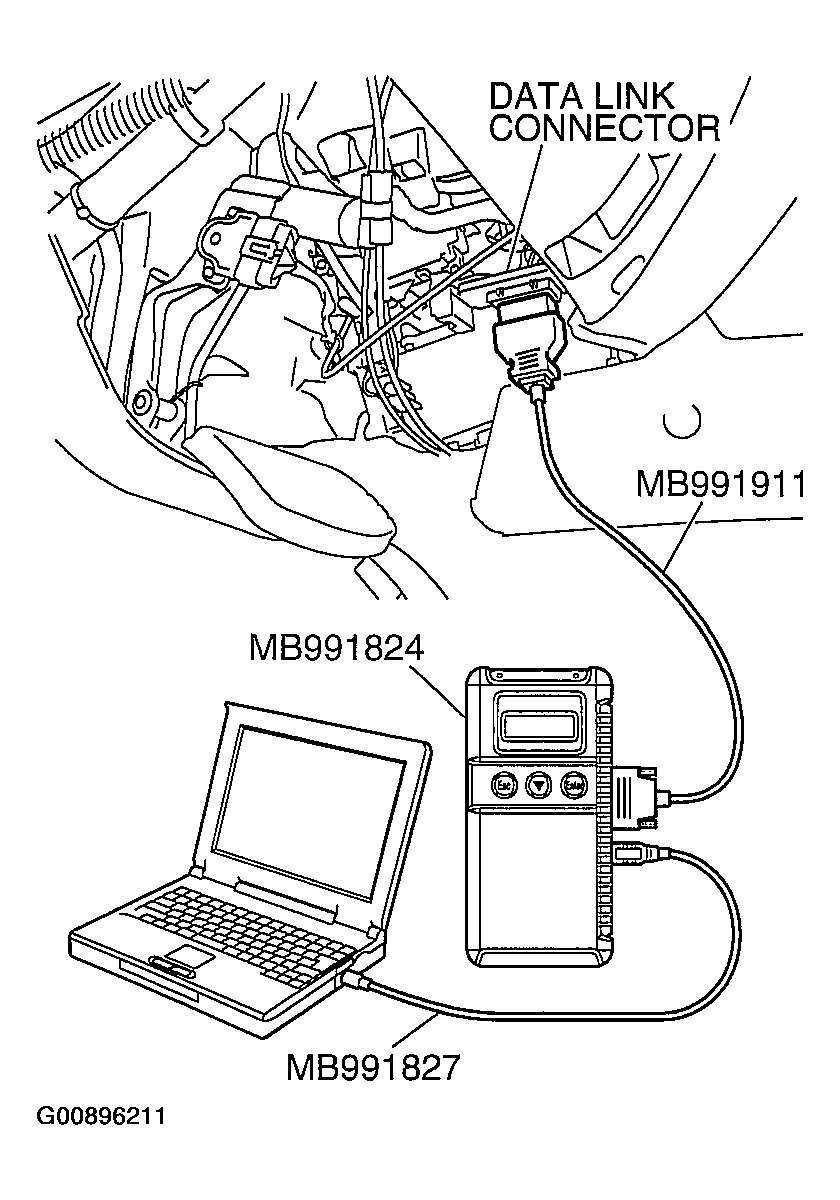 DATA LINK CONNECTOR

MB991911

MB991824

Esc

Enter

MB991827

G00896211