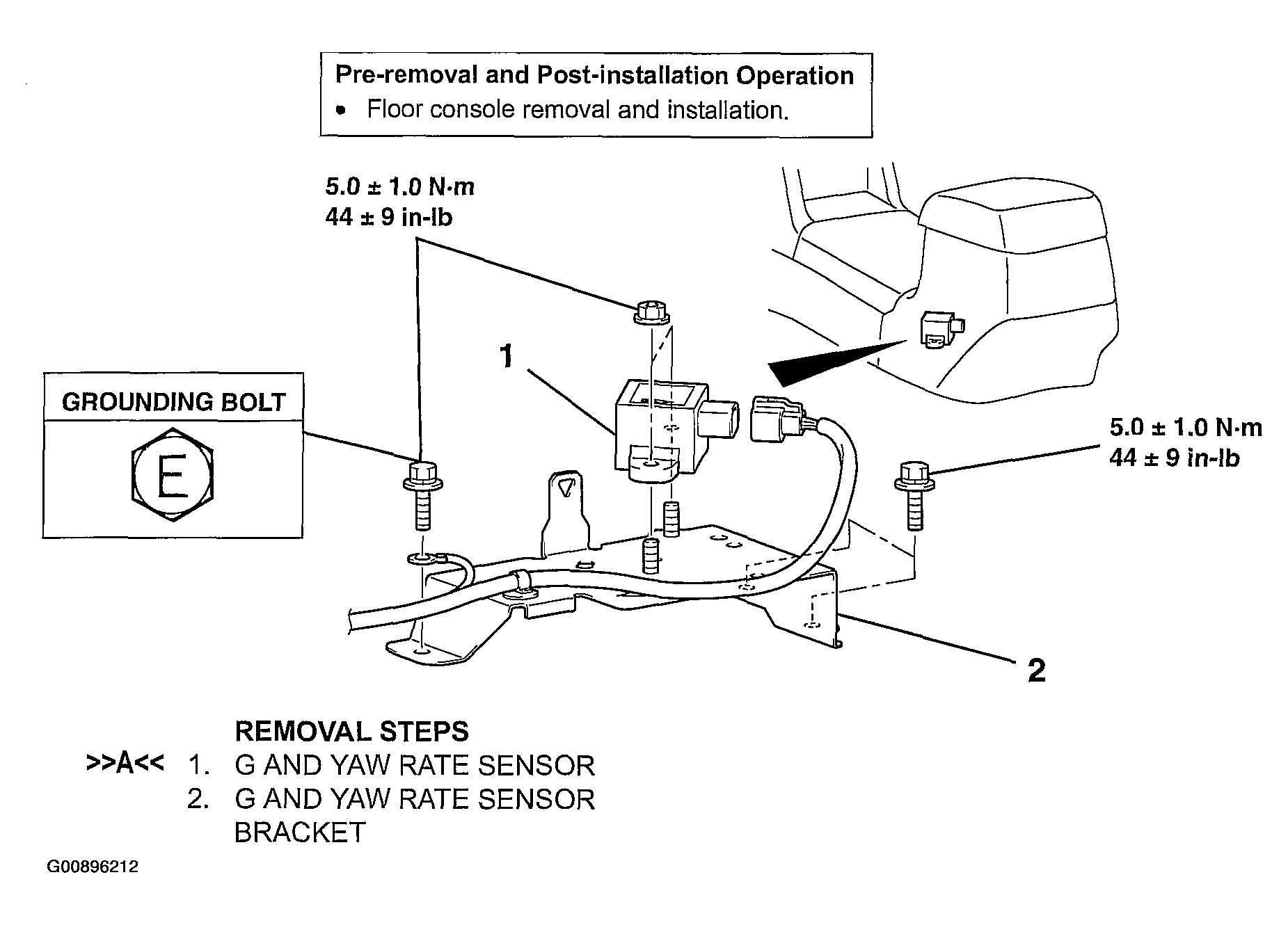 Pre-removal and Post-installation Operation
• Floor console removal and installation.

5.0 ± 1.0 N·m
44 ± 9 in-lb

1

GROUNDING BOLT

E

5.0 ± 1.0 N·m
44 ± 9 in-lb

2

REMOVAL STEPS
>>A<< 1. G AND YAW RATE SENSOR
2. G AND YAW RATE SENSOR BRACKET

G00896212