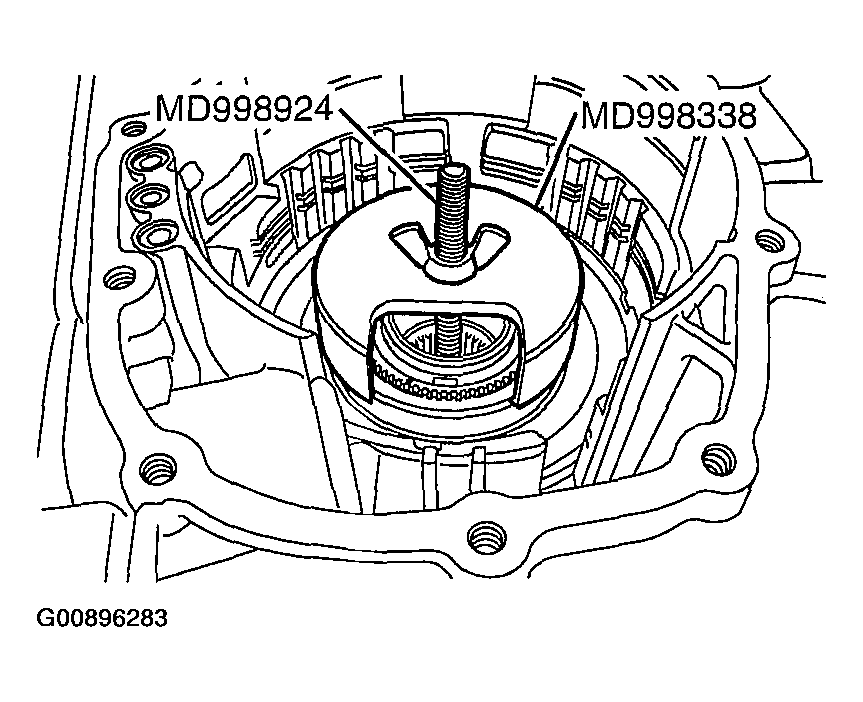 MD998924
MD998338
G00896283