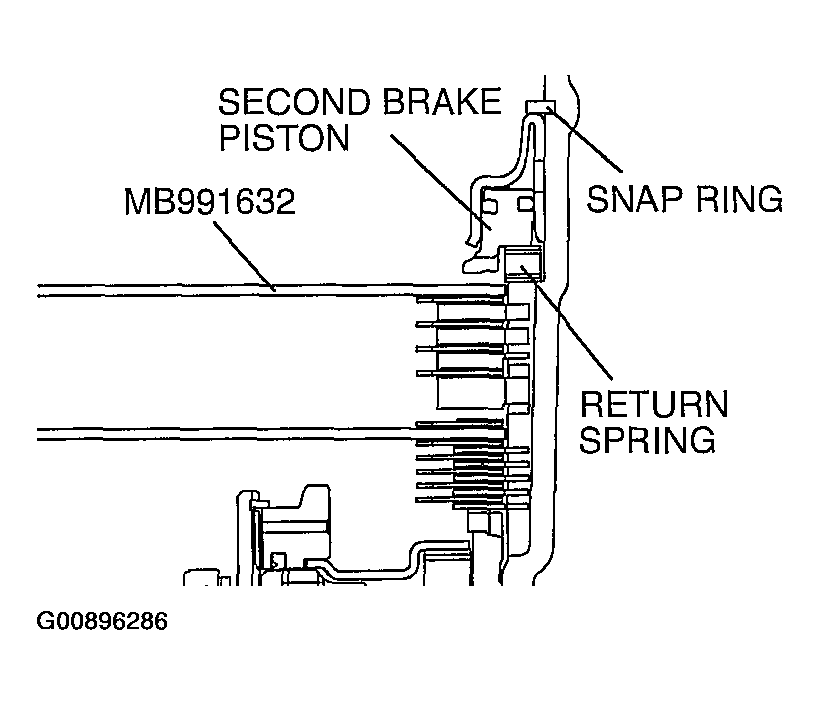 SECOND BRAKE PISTON

SNAP RING

MB991632

RETURN SPRING

G00896286