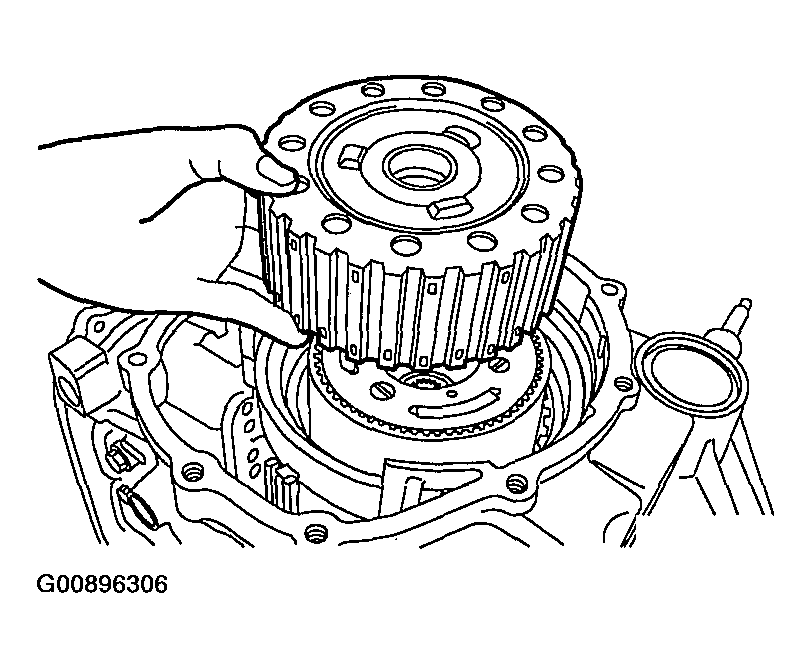 G00896306