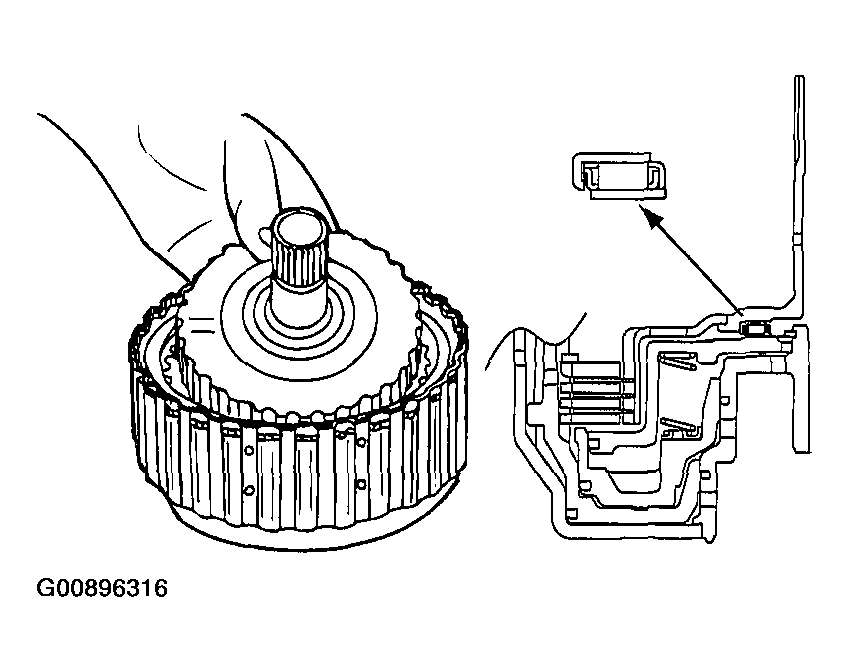 G00896316