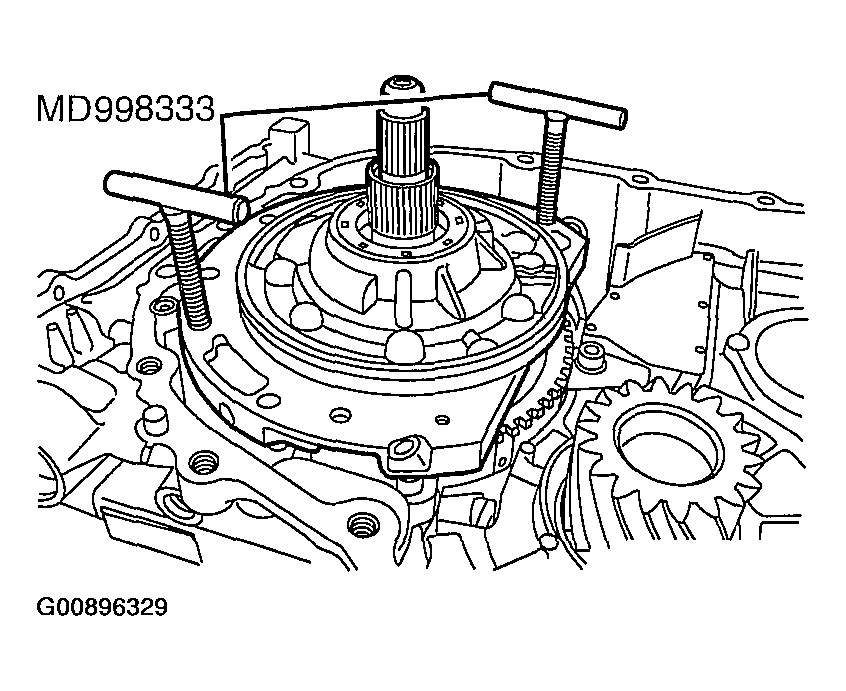 MD998333

G00896329