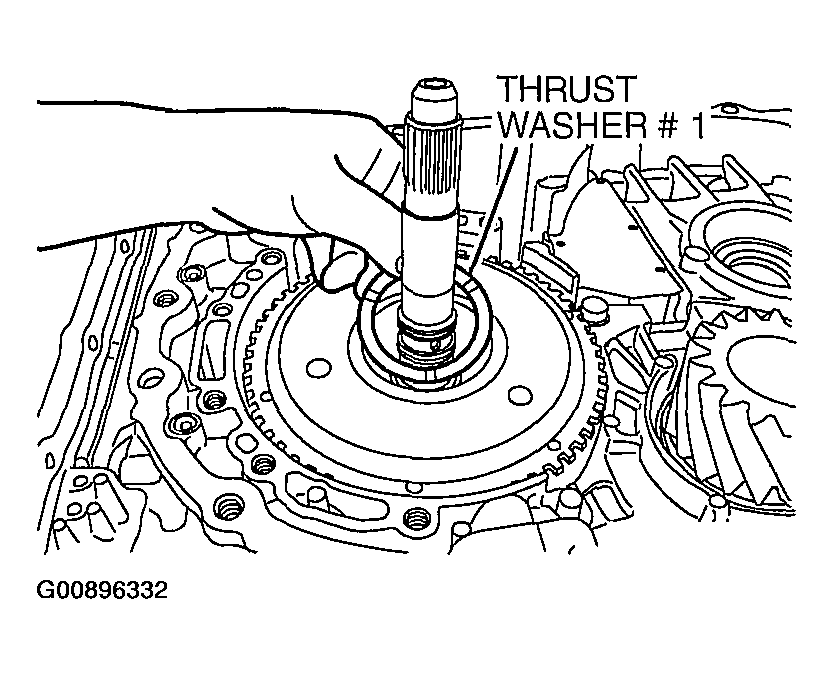 THRUST
WASHER # 1

G00896332