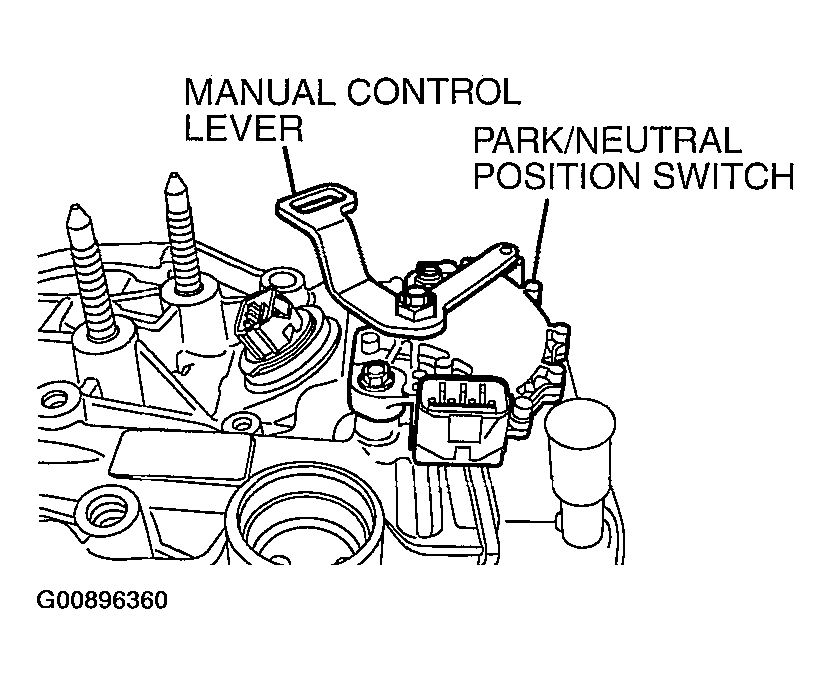 MANUAL CONTROL LEVER

PARK/NEUTRAL POSITION SWITCH

G00896360