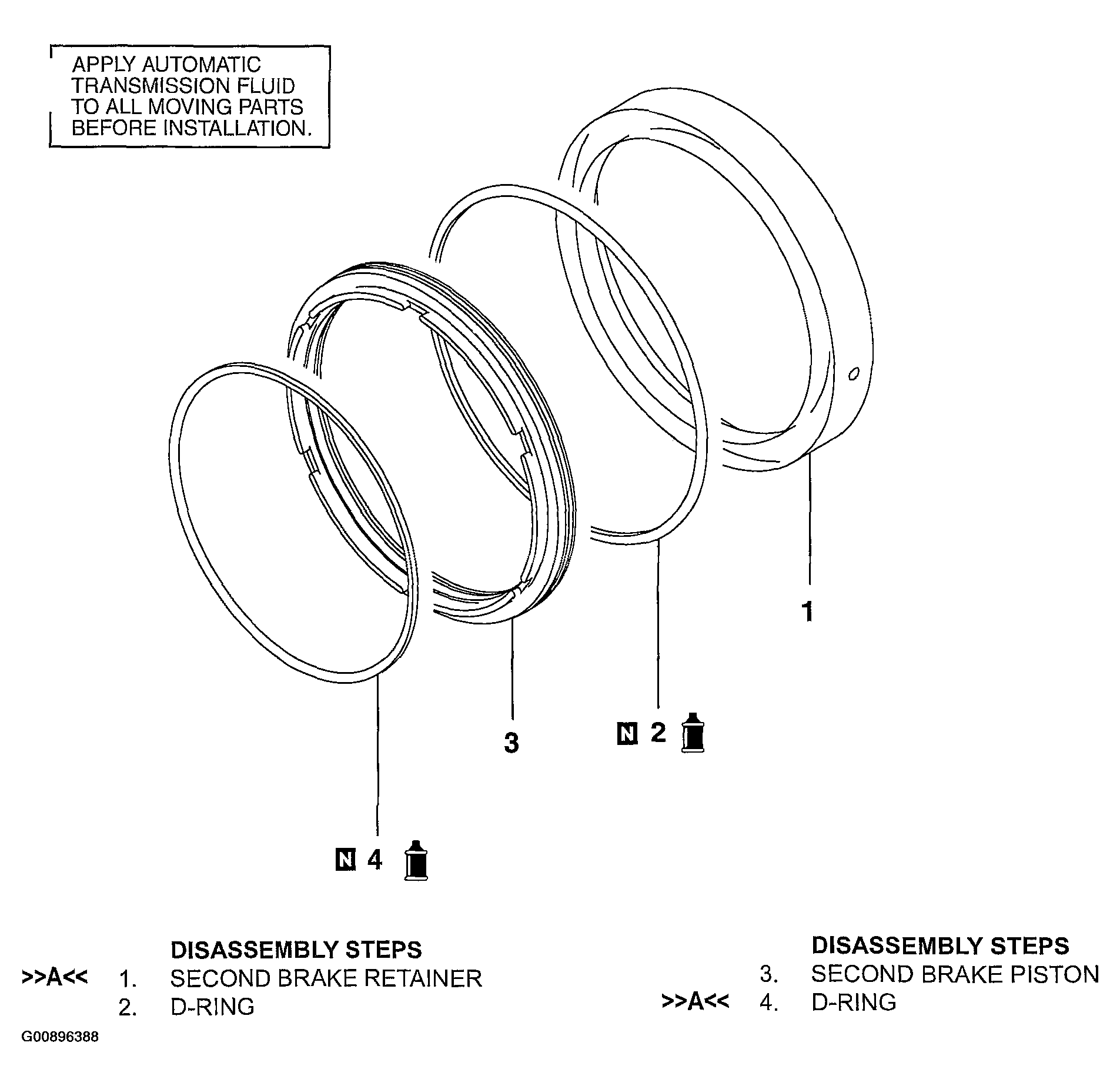 APPLY AUTOMATIC TRANSMISSION FLUID TO ALL MOVING PARTS BEFORE INSTALLATION.

1

N 2

3

N 4

DISASSEMBLY STEPS
>>A<< 1. SECOND BRAKE RETAINER
2. D-RING

DISASSEMBLY STEPS
3. SECOND BRAKE PISTON
>>A<< 4. D-RING

G00896388