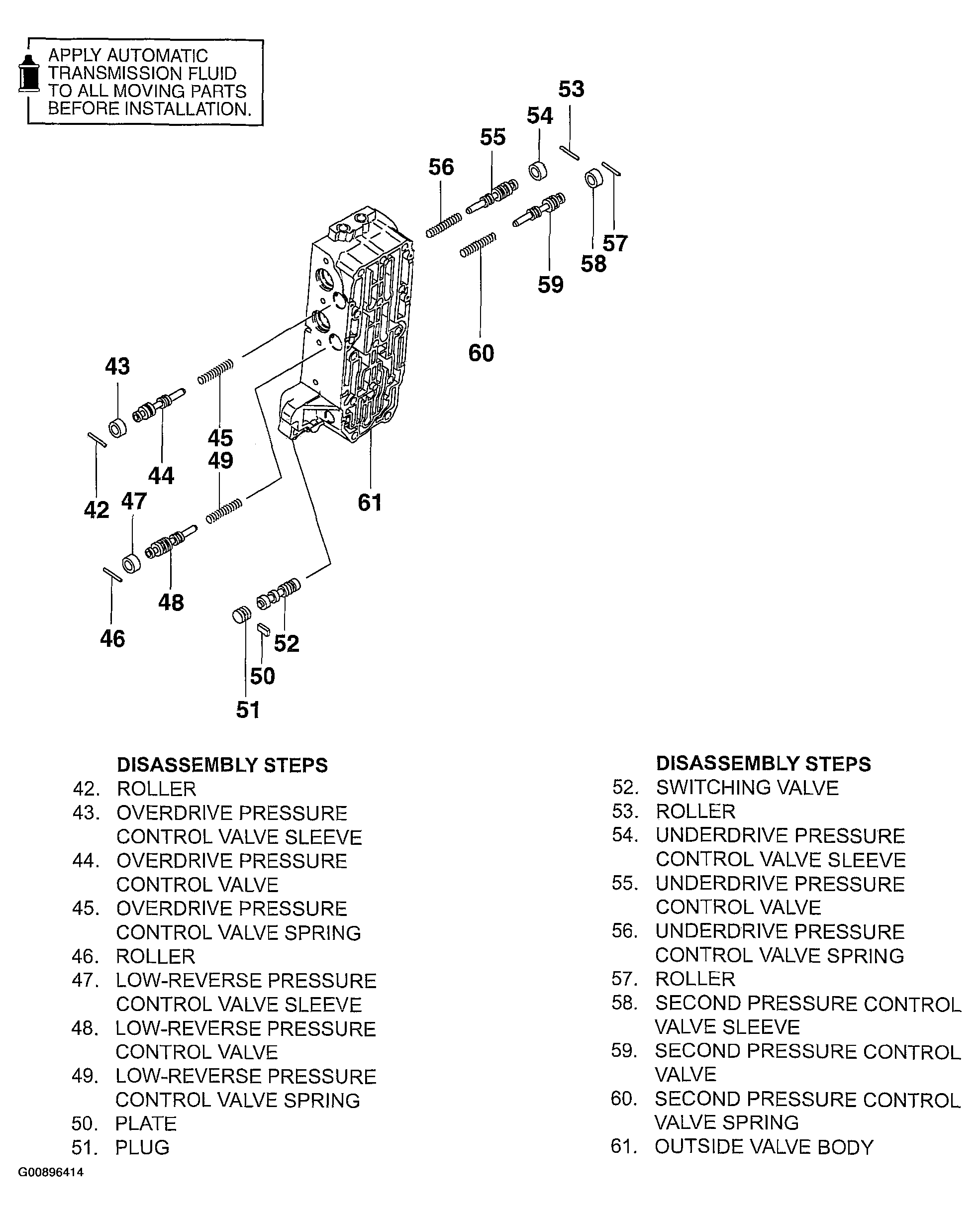 APPLY AUTOMATIC TRANSMISSION FLUID TO ALL MOVING PARTS BEFORE INSTALLATION.

53
54
55
56
57
58
59
60
43
45
49
44
42
47
61
48
46
52
50
51

DISASSEMBLY STEPS
42. ROLLER
43. OVERDRIVE PRESSURE CONTROL VALVE SLEEVE
44. OVERDRIVE PRESSURE CONTROL VALVE
45. OVERDRIVE PRESSURE CONTROL VALVE SPRING
46. ROLLER
47. LOW-REVERSE PRESSURE CONTROL VALVE SLEEVE
48. LOW-REVERSE PRESSURE CONTROL VALVE
49. LOW-REVERSE PRESSURE CONTROL VALVE SPRING
50. PLATE
51. PLUG

DISASSEMBLY STEPS
52. SWITCHING VALVE
53. ROLLER
54. UNDERDRIVE PRESSURE CONTROL VALVE SLEEVE
55. UNDERDRIVE PRESSURE CONTROL VALVE
56. UNDERDRIVE PRESSURE CONTROL VALVE SPRING
57. ROLLER
58. SECOND PRESSURE CONTROL VALVE SLEEVE
59. SECOND PRESSURE CONTROL VALVE
60. SECOND PRESSURE CONTROL VALVE SPRING
61. OUTSIDE VALVE BODY

G00896414