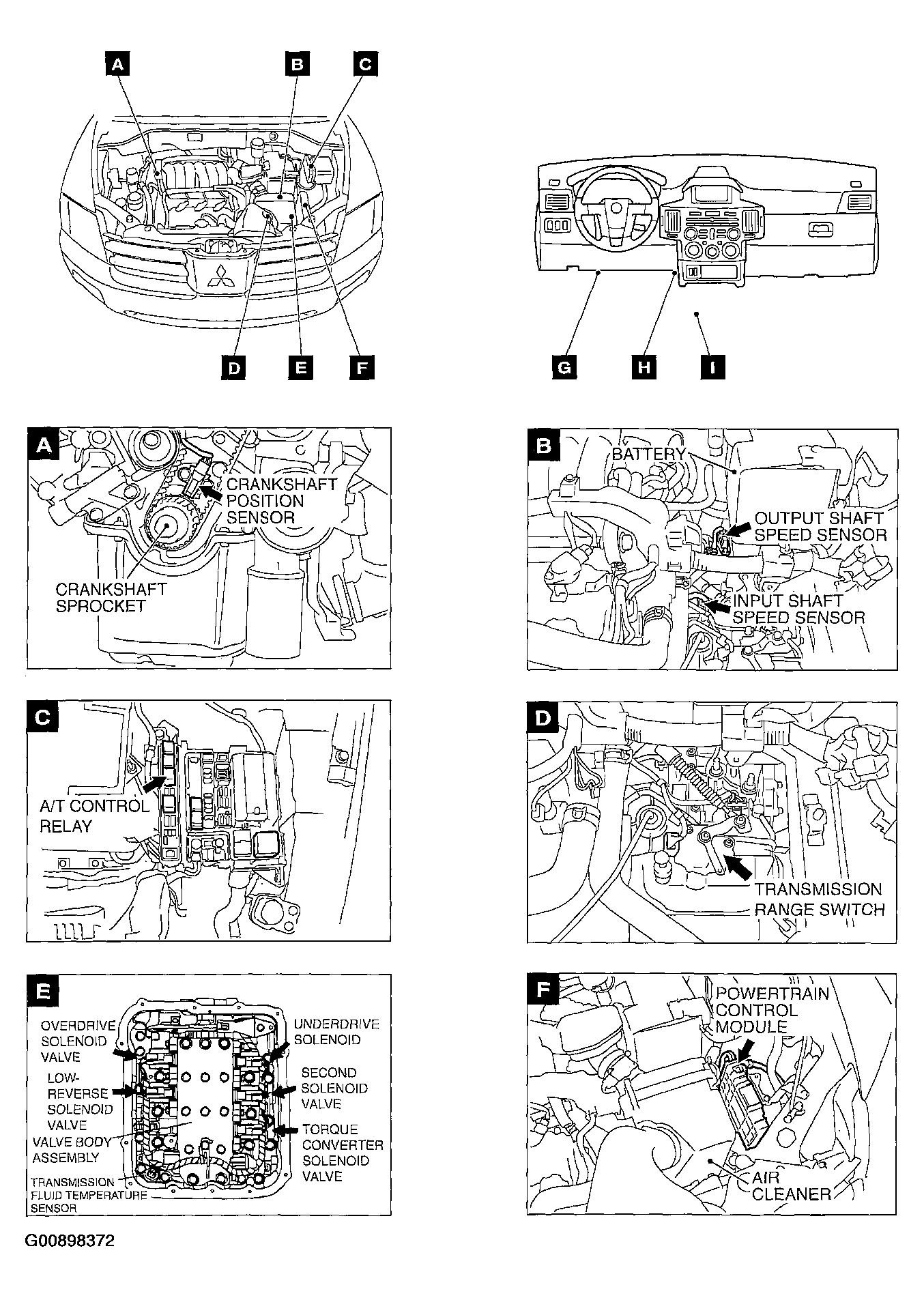 A
B
C
D
E
F

G
H
I

A
CRANKSHAFT POSITION SENSOR
CRANKSHAFT SPROCKET

B
BATTERY
OUTPUT SHAFT SPEED SENSOR
INPUT SHAFT SPEED SENSOR

C
A/T CONTROL RELAY

D
TRANSMISSION RANGE SWITCH

E
OVERDRIVE SOLENOID VALVE
LOW-REVERSE SOLENOID VALVE
VALVE BODY ASSEMBLY
TRANSMISSION FLUID TEMPERATURE SENSOR
UNDERDRIVE SOLENOID
SECOND SOLENOID VALVE
TORQUE CONVERTER SOLENOID VALVE

F
POWERTRAIN CONTROL MODULE
AIR CLEANER

G00898372