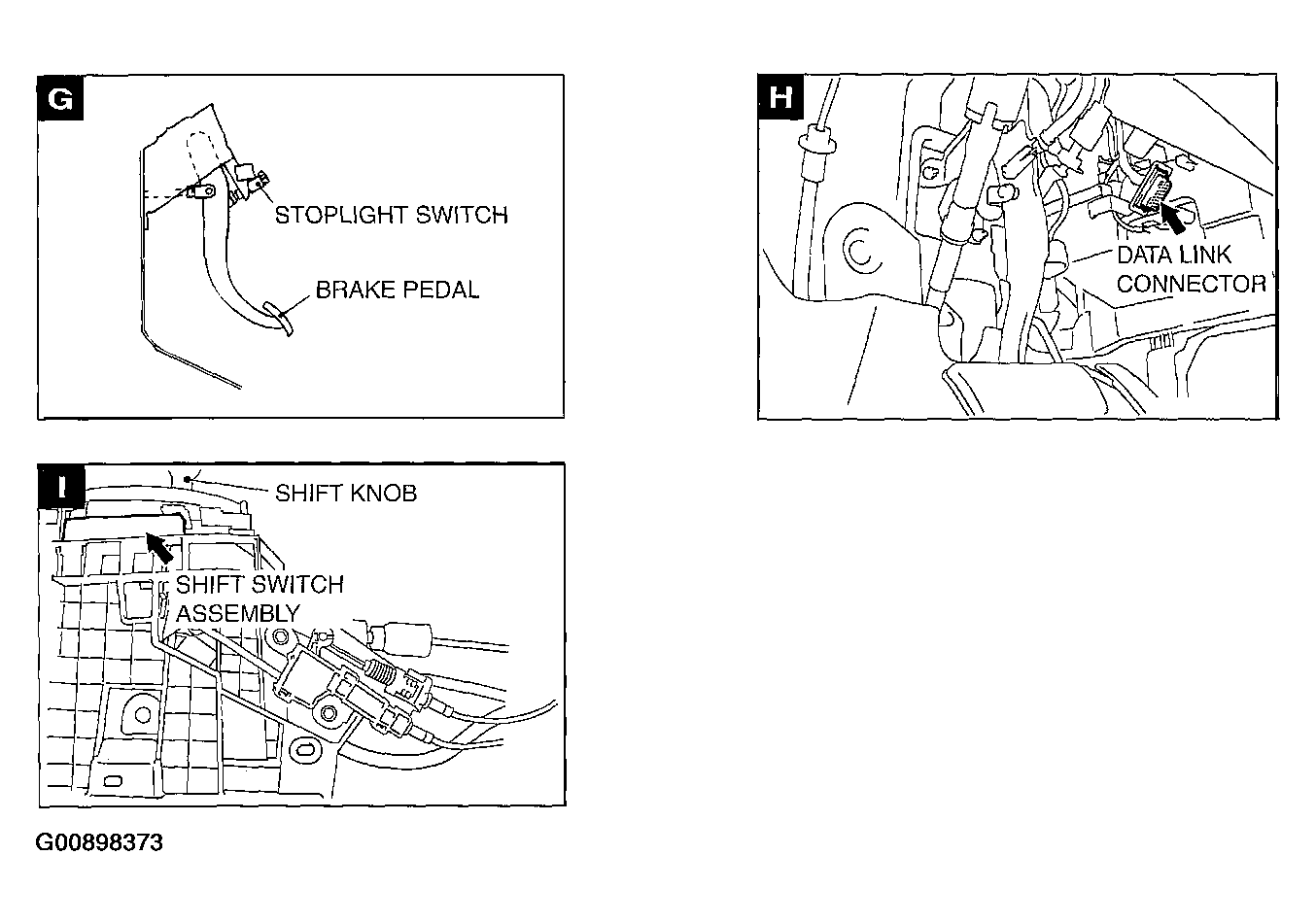 G

STOPLIGHT SWITCH

BRAKE PEDAL

H

DATA LINK CONNECTOR

I

SHIFT KNOB

SHIFT SWITCH ASSEMBLY

G00898373