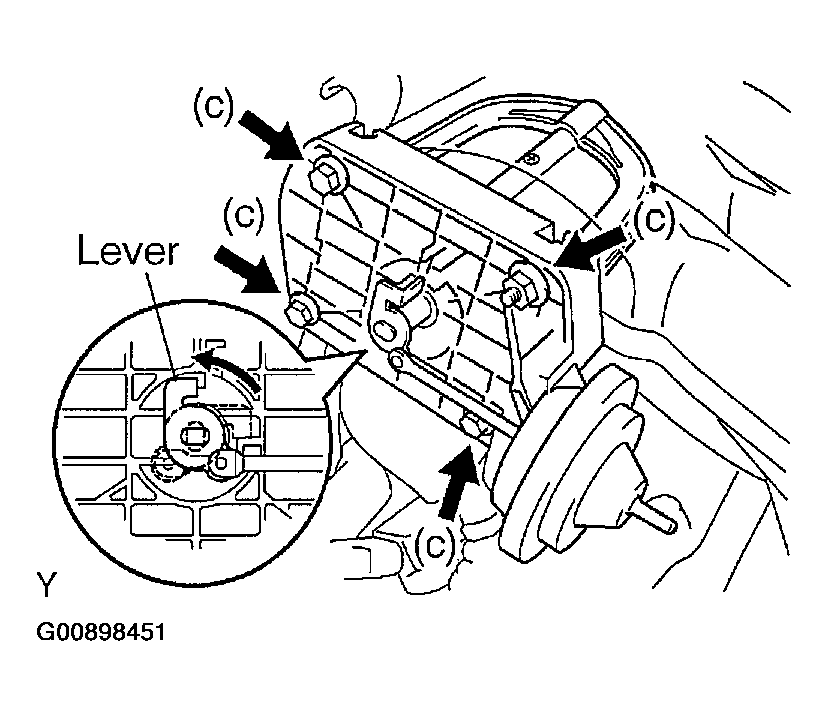 (c)
(c)
(c)
Lever
(c)
Y
G00898451