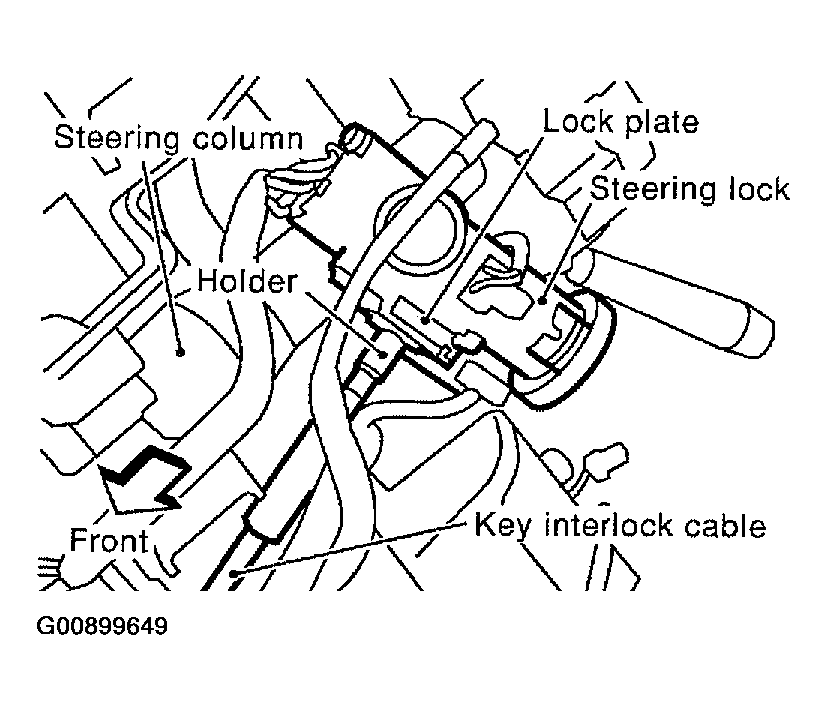 Steering column
Lock plate
Steering lock
Holder
Front
Key interlock cable
G00899649