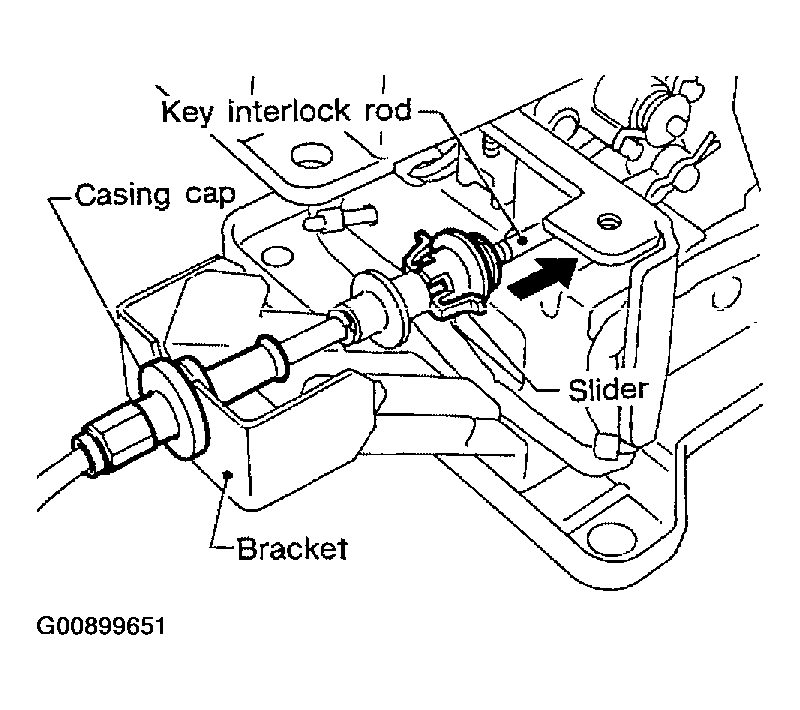 Key interlock rod
Casing cap
Slider
Bracket
G00899651