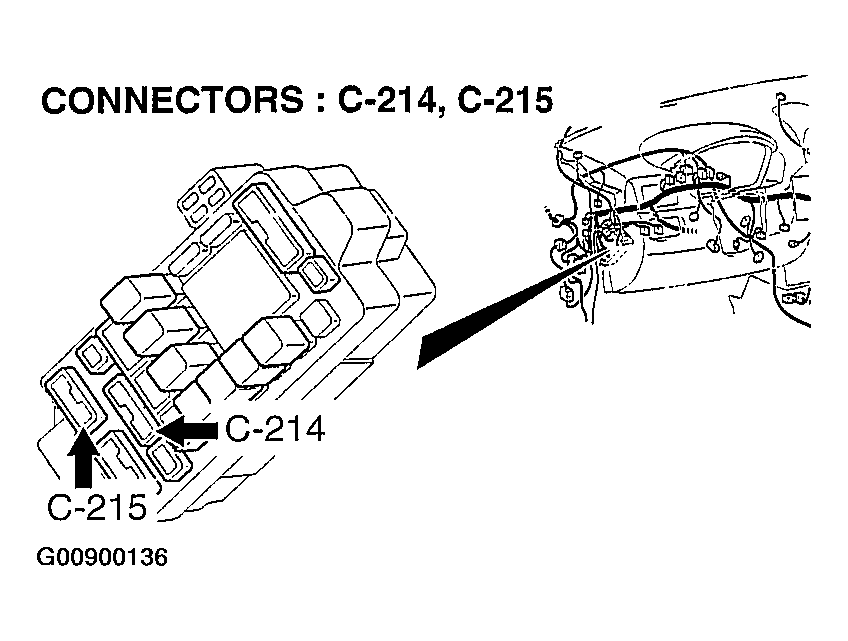 CONNECTORS : C-214, C-215

C-214

C-215

G00900136