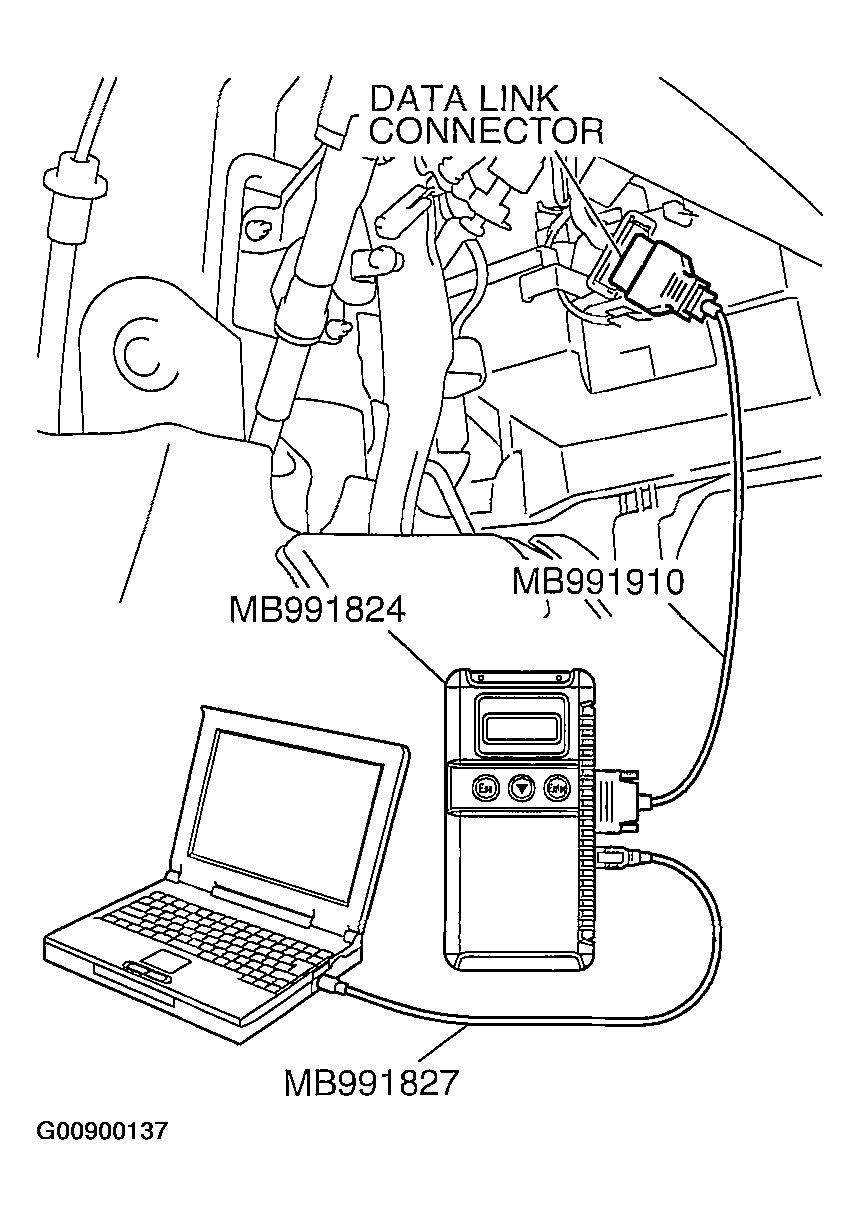 DATA LINK CONNECTOR

MB991910

MB991824

Esc

Enter

MB991827

G00900137