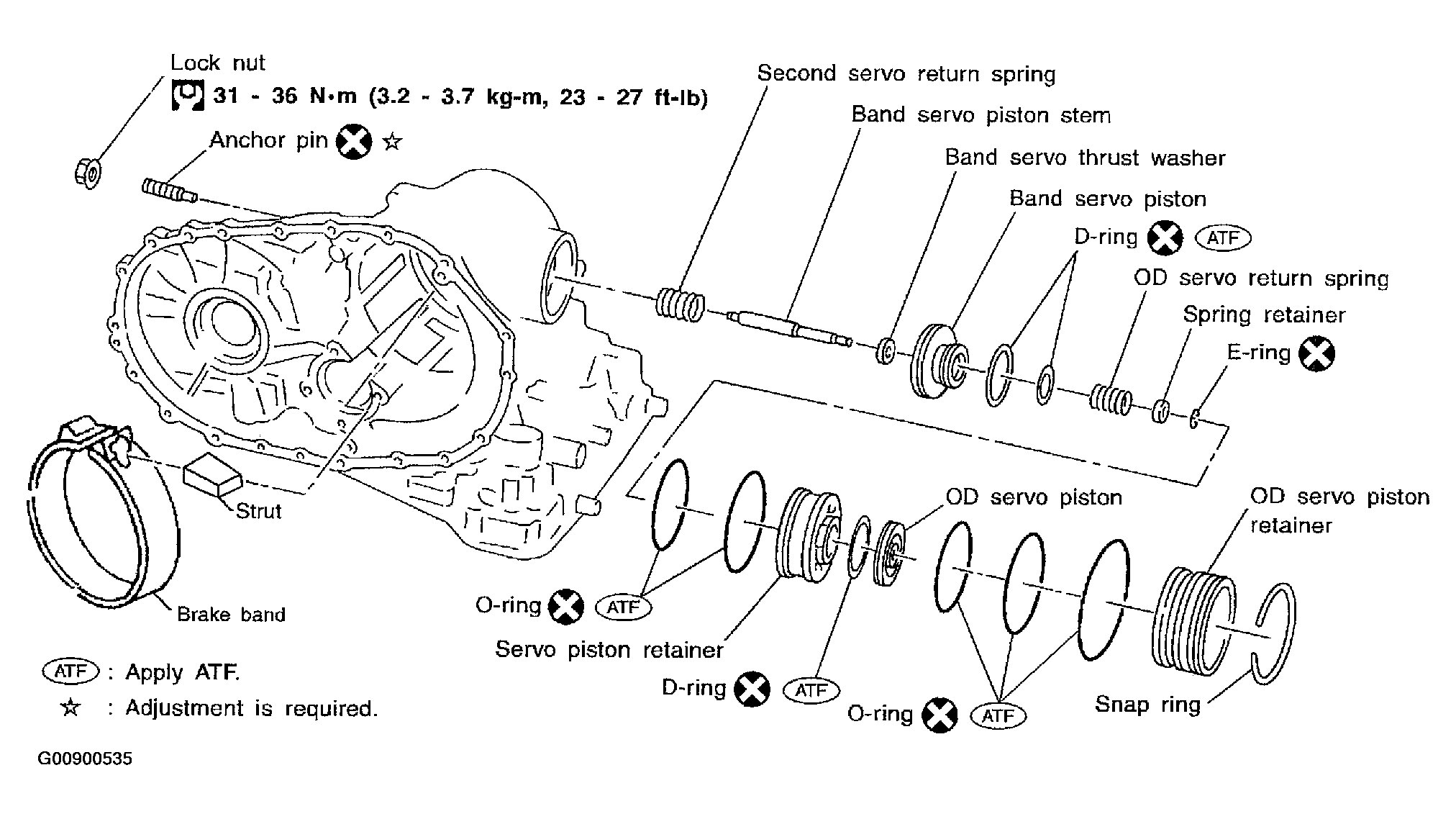 Lock nut
31 - 36 N·m (3.2 - 3.7 kg-m, 23 - 27 ft-lb)

Anchor pin ☆

Second servo return spring

Band servo piston stem

Band servo thrust washer

Band servo piston

D-ring ATF

OD servo return spring

Spring retainer

E-ring

Strut

Brake band

OD servo piston

OD servo piston retainer

O-ring ATF

Servo piston retainer

D-ring ATF

O-ring ATF

Snap ring

ATF : Apply ATF.
☆ : Adjustment is required.

G00900535