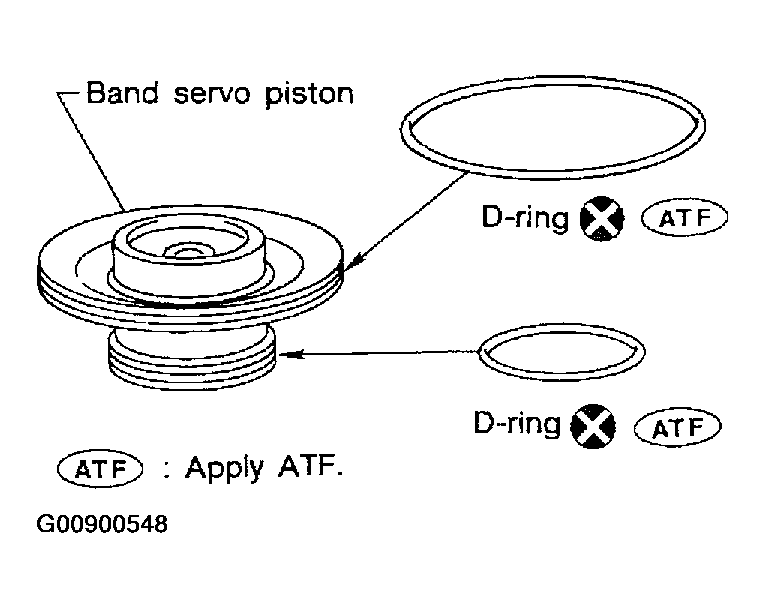 Band servo piston

D-ring ATF

D-ring ATF

ATF : Apply ATF.

G00900548