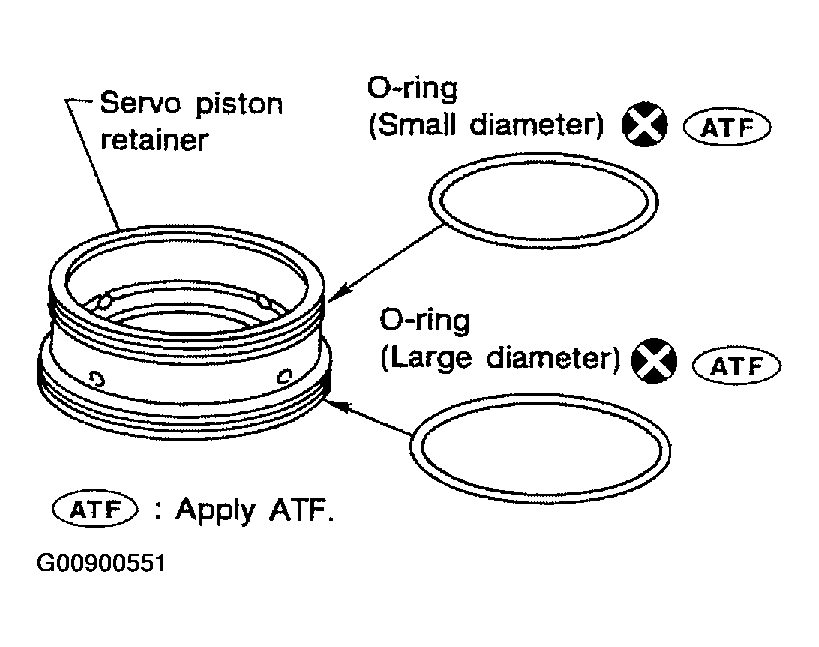 Servo piston retainer

O-ring (Small diameter) ATF

O-ring (Large diameter) ATF

ATF : Apply ATF.

G00900551