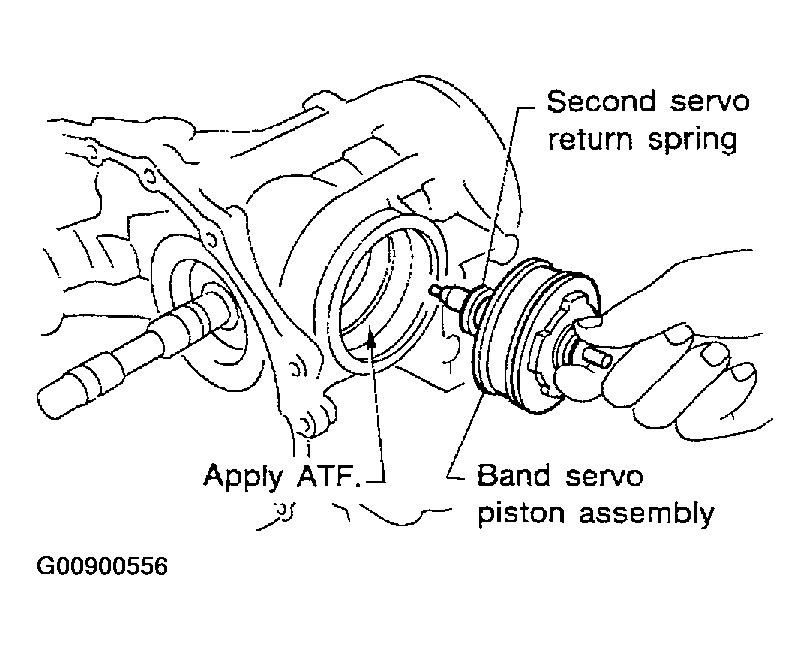 Second servo return spring

Apply ATF.

Band servo piston assembly

G00900556