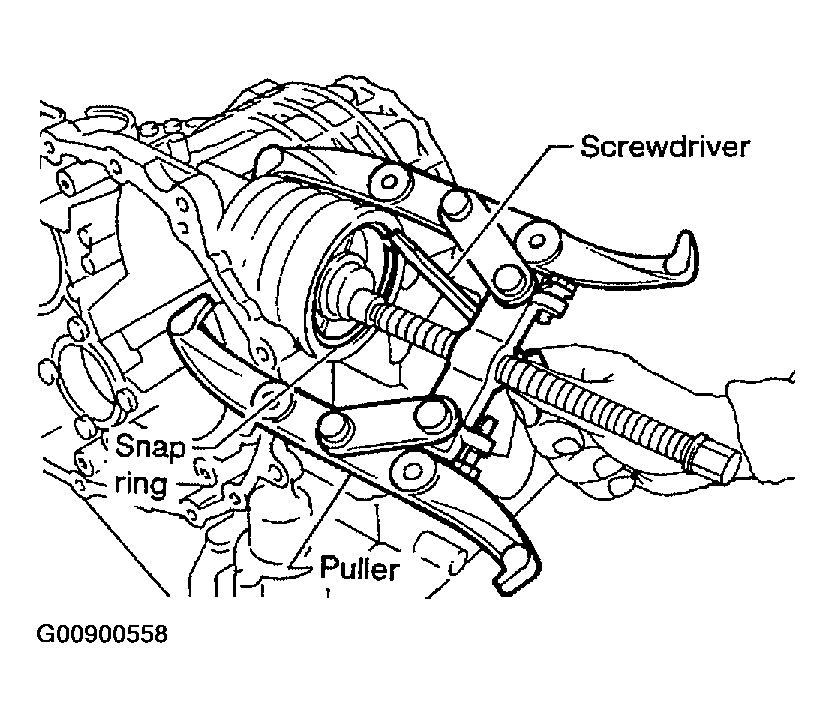 Screwdriver

Snap ring

Puller

G00900558