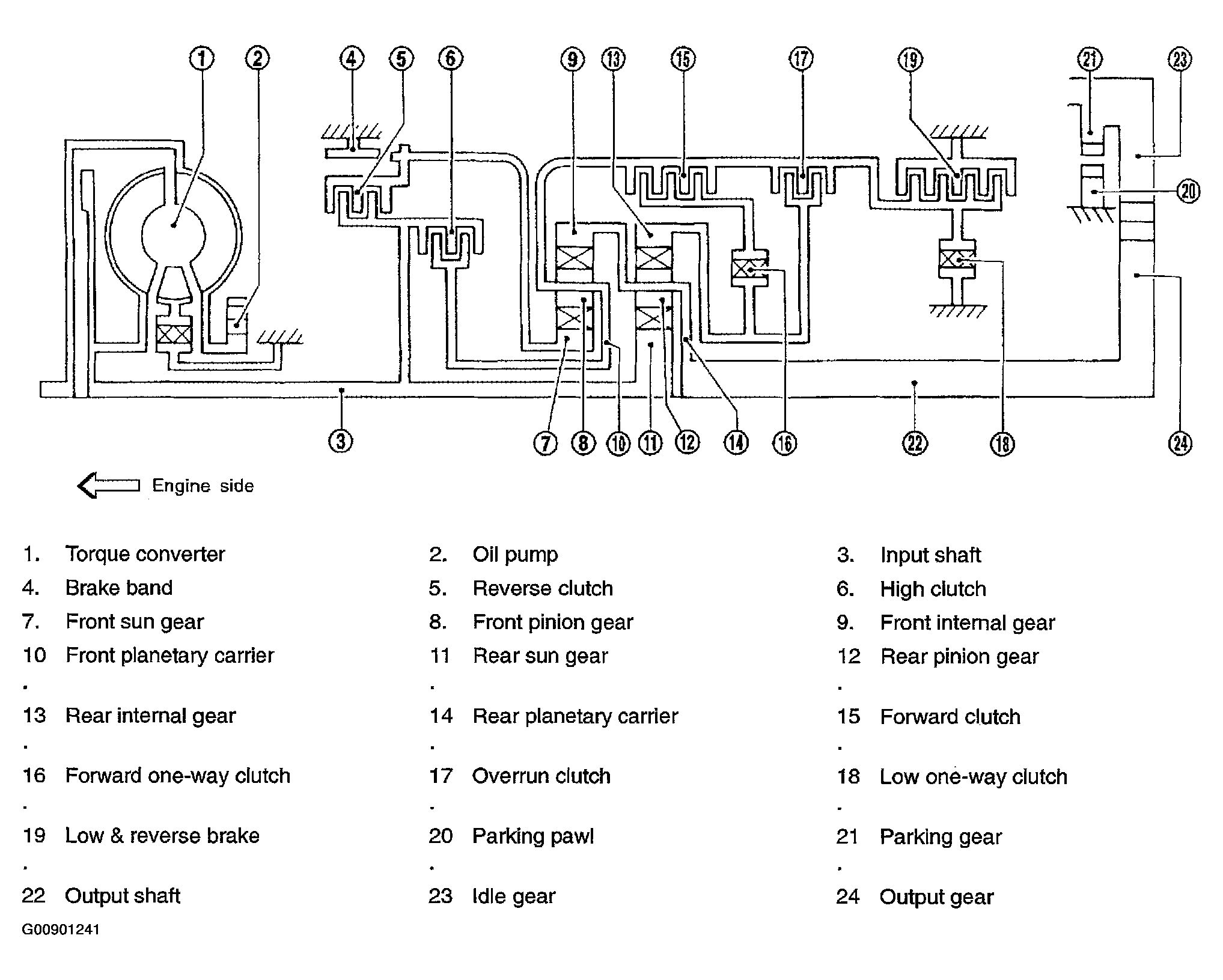 1 2 4 5 6 9 13 15 17 19 21 23

20

3 7 8 10 11 12 14 16 22 18 24

Engine side

| | | | | | |
|---|---|---|---|---|---|
| 1. | Torque converter | 2. | Oil pump | 3. | Input shaft |
| 4. | Brake band | 5. | Reverse clutch | 6. | High clutch |
| 7. | Front sun gear | 8. | Front pinion gear | 9. | Front internal gear |
| 10 . | Front planetary carrier | 11 . | Rear sun gear | 12 . | Rear pinion gear |
| 13 . | Rear internal gear | 14 . | Rear planetary carrier | 15 . | Forward clutch |
| 16 . | Forward one-way clutch | 17 . | Overrun clutch | 18 . | Low one-way clutch |
| 19 . | Low & reverse brake | 20 . | Parking pawl | 21 . | Parking gear |
| 22 | Output shaft | 23 | Idle gear | 24 | Output gear |

G00901241