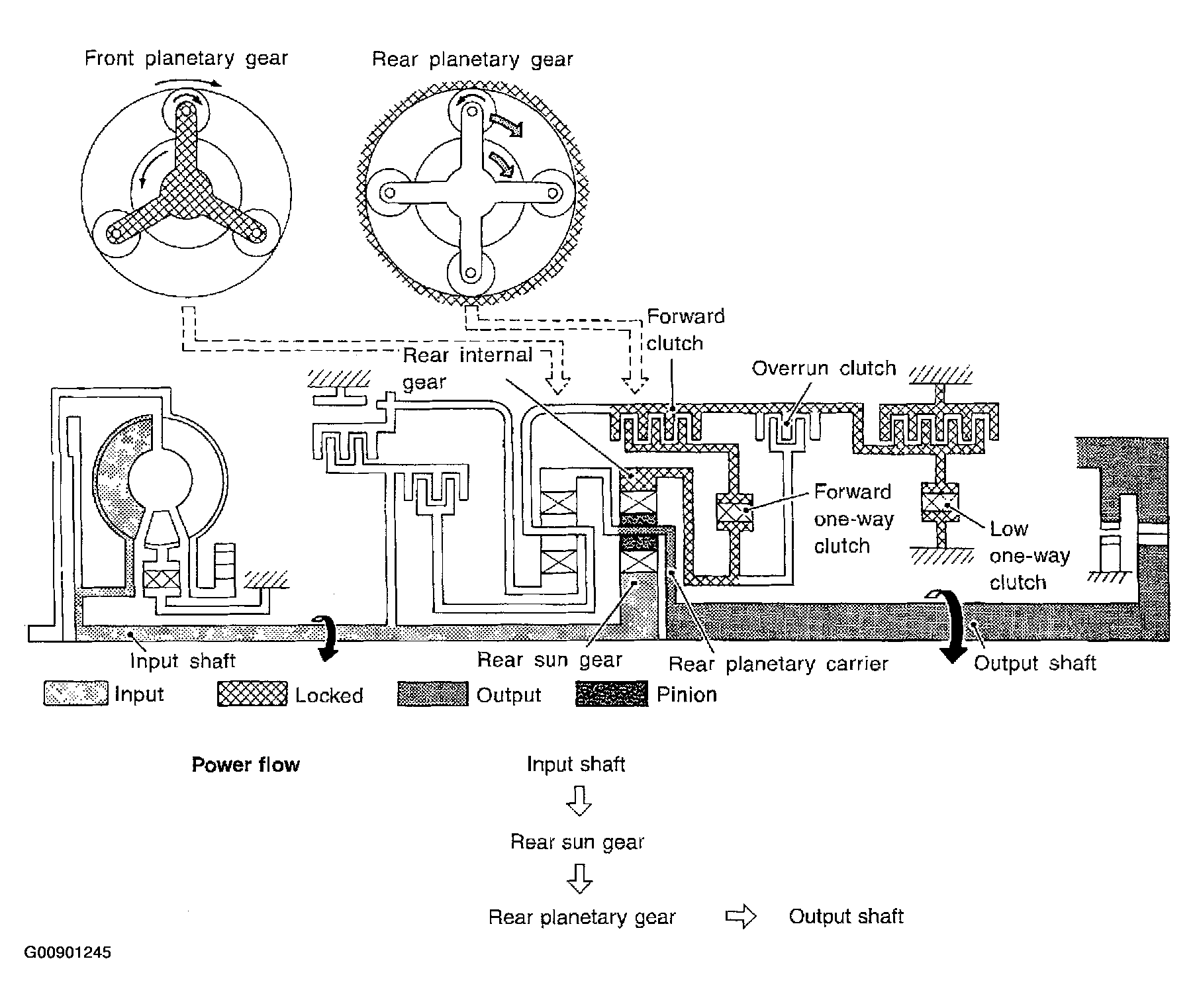 Front planetary gear

Rear planetary gear

Forward clutch

Rear internal gear

Overrun clutch

Forward one-way clutch

Low one-way clutch

Input shaft

Rear sun gear

Rear planetary carrier

Output shaft

Input

Locked

Output

Pinion

Power flow

Input shaft

Rear sun gear

Rear planetary gear

Output shaft

G00901245