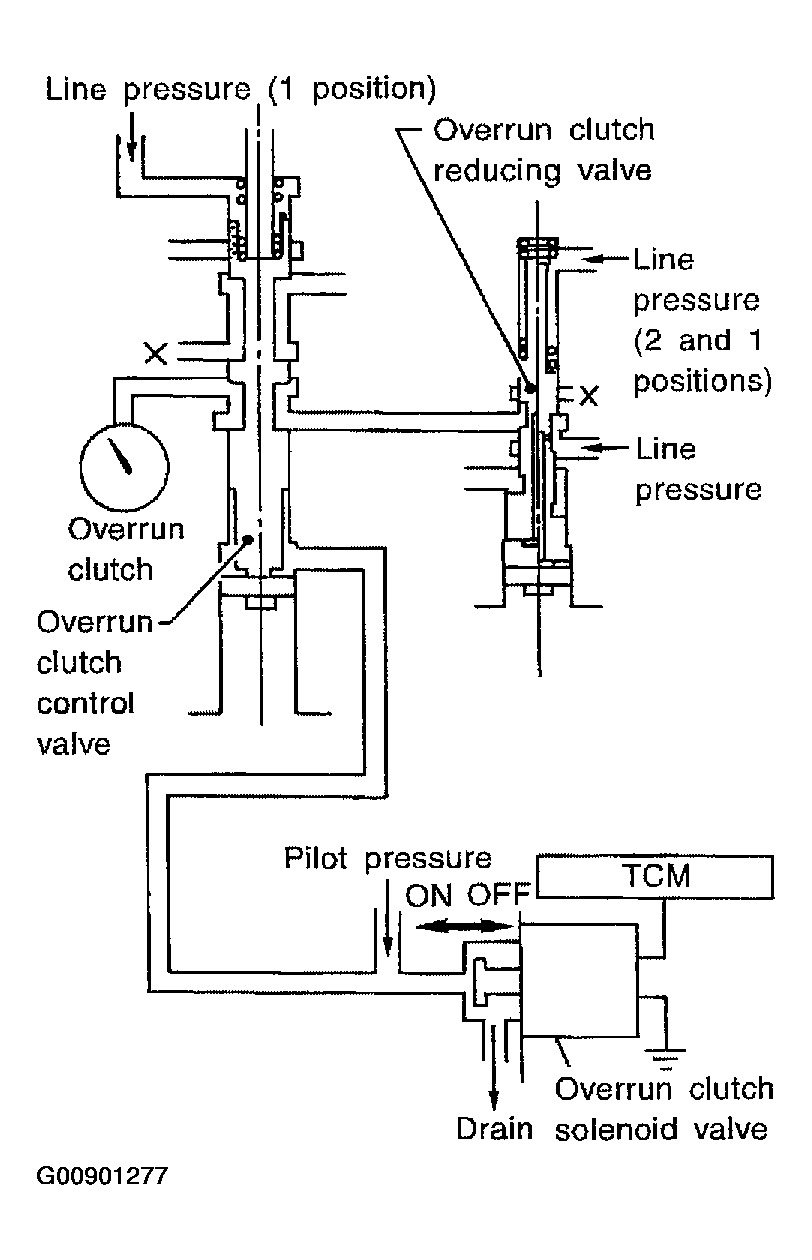 Line pressure (1 position)

Overrun clutch reducing valve

Line pressure (2 and 1 positions)

X

X

Line pressure

Overrun clutch

Overrun clutch control valve

Pilot pressure

ON OFF

TCM

Drain

Overrun clutch solenoid valve

G00901277