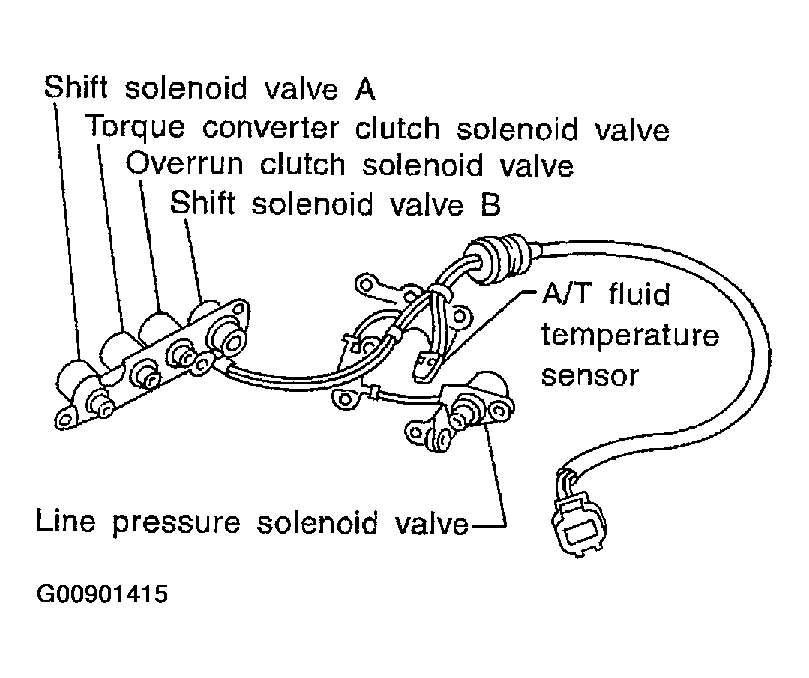 Shift solenoid valve A
Torque converter clutch solenoid valve
Overrun clutch solenoid valve
Shift solenoid valve B

A/T fluid temperature sensor

Line pressure solenoid valve

G00901415