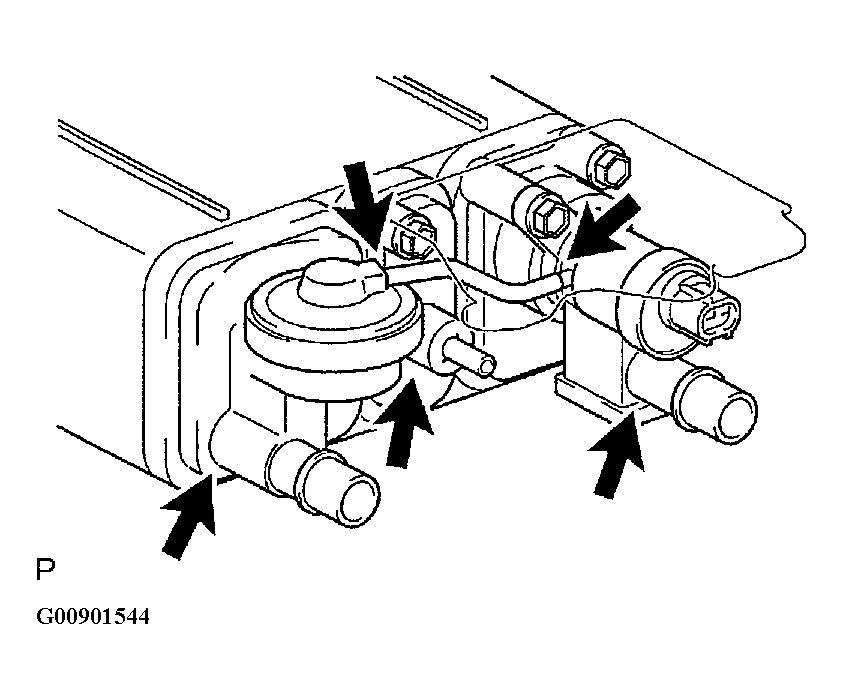 P

G00901544