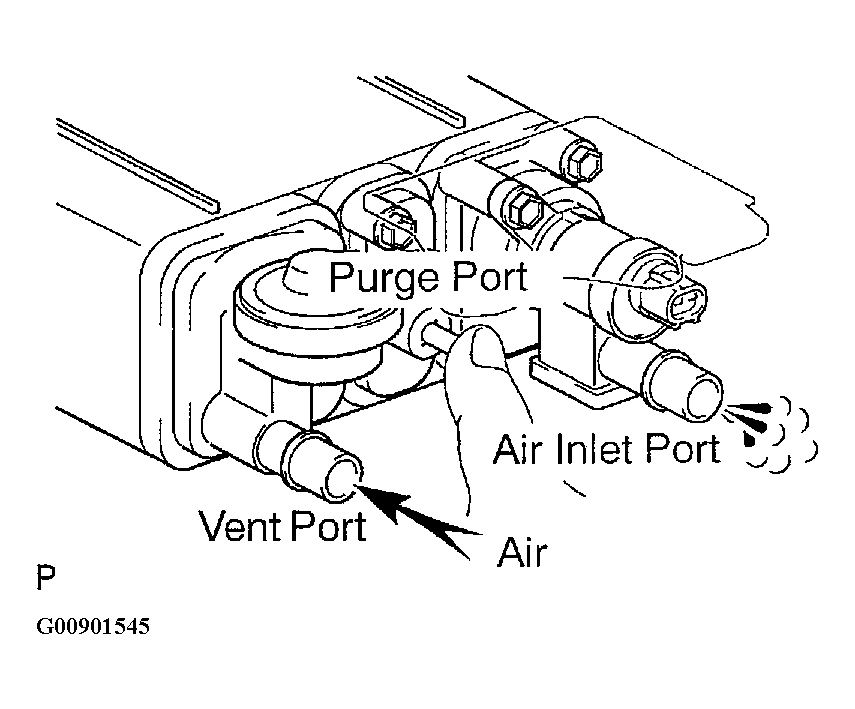 Purge Port

Air Inlet Port

Vent Port

Air

P

G00901545