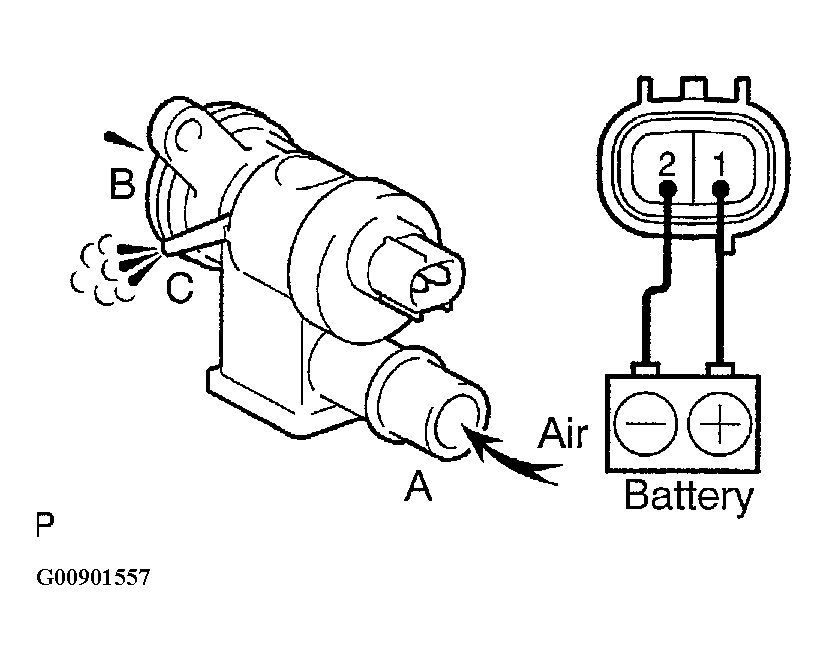 B
C
2
1
Air
A
Battery
P
G00901557