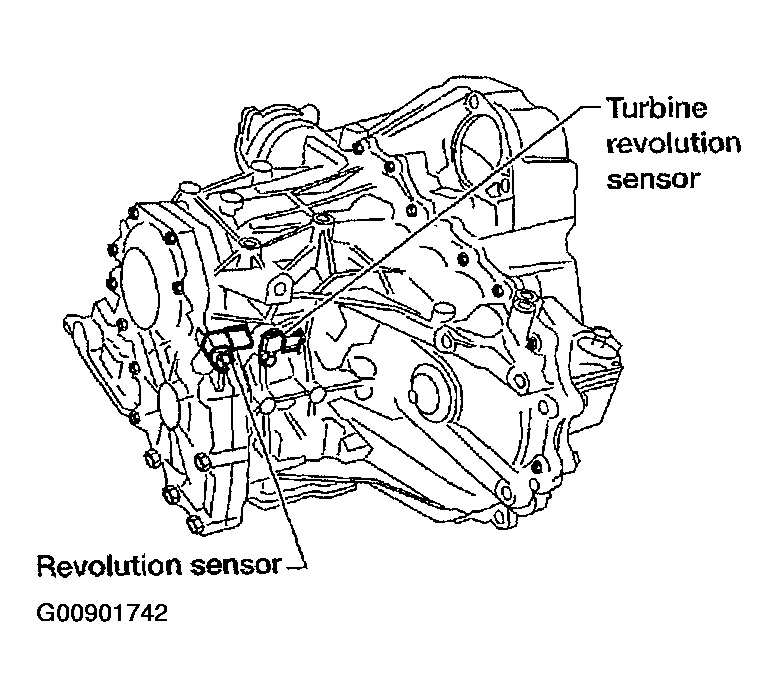 Turbine revolution sensor

Revolution sensor

G00901742